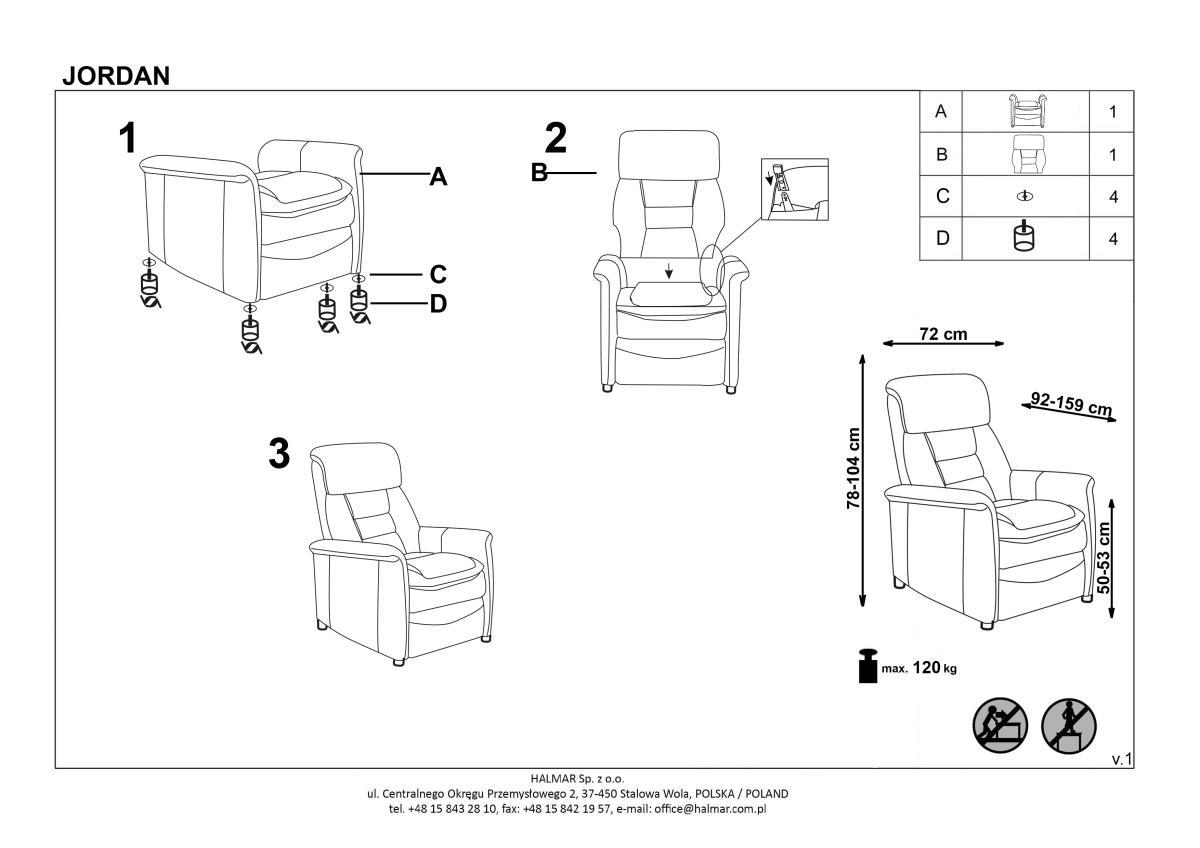 JORDAN

1

A

C

D

2

B

3

| A | | 1 |
|---|---|---|
| B | | 1 |
| C | | 4 |
| D | | 4 |

72 cm

92-159 cm

78-104 cm

50-53 cm

max. 120 kg

v.1

HALMAR Sp. z o.o.
ul. Centralnego Okręgu Przemysłowego 2, 37-450 Stalowa Wola, POLSKA / POLAND
tel. +48 15 843 28 10, fax: +48 15 842 19 57, e-mail: office@halmar.com.pl