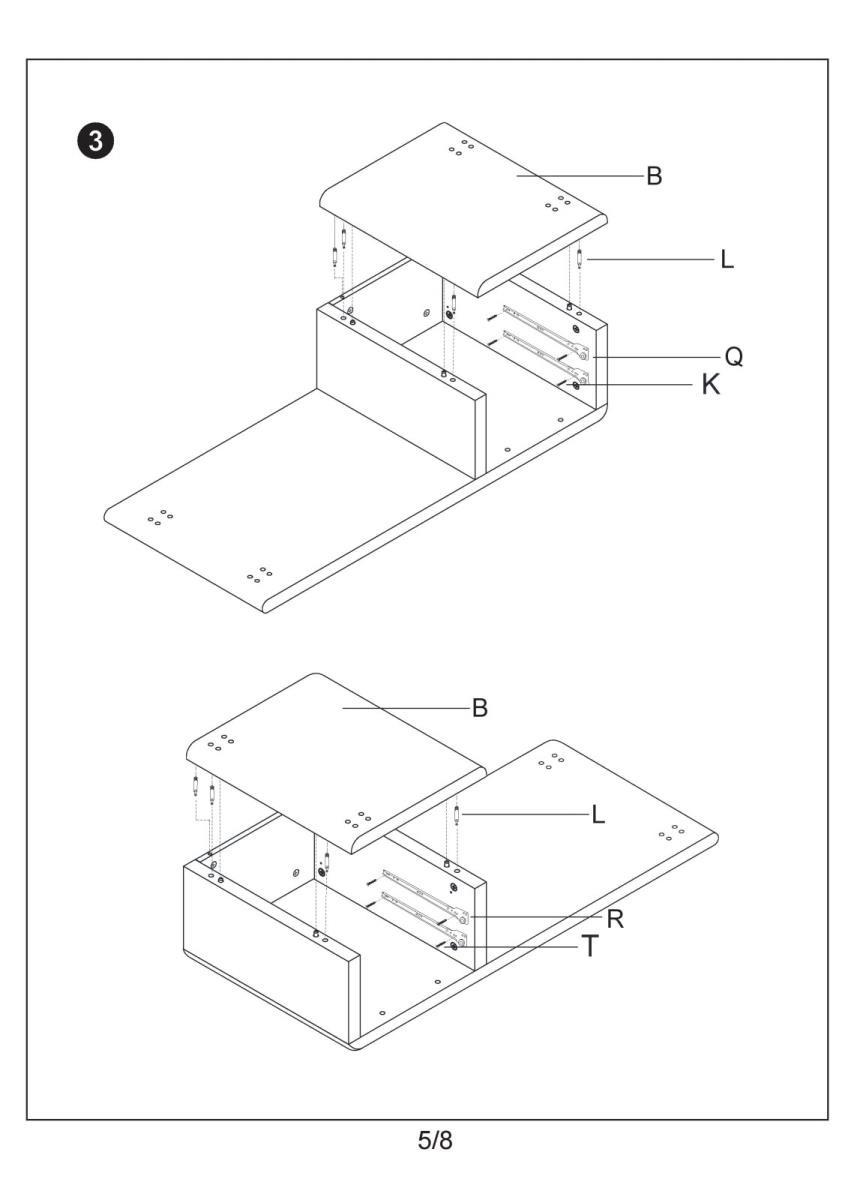 3

B

L

Q

K

B

L

R

T

5/8