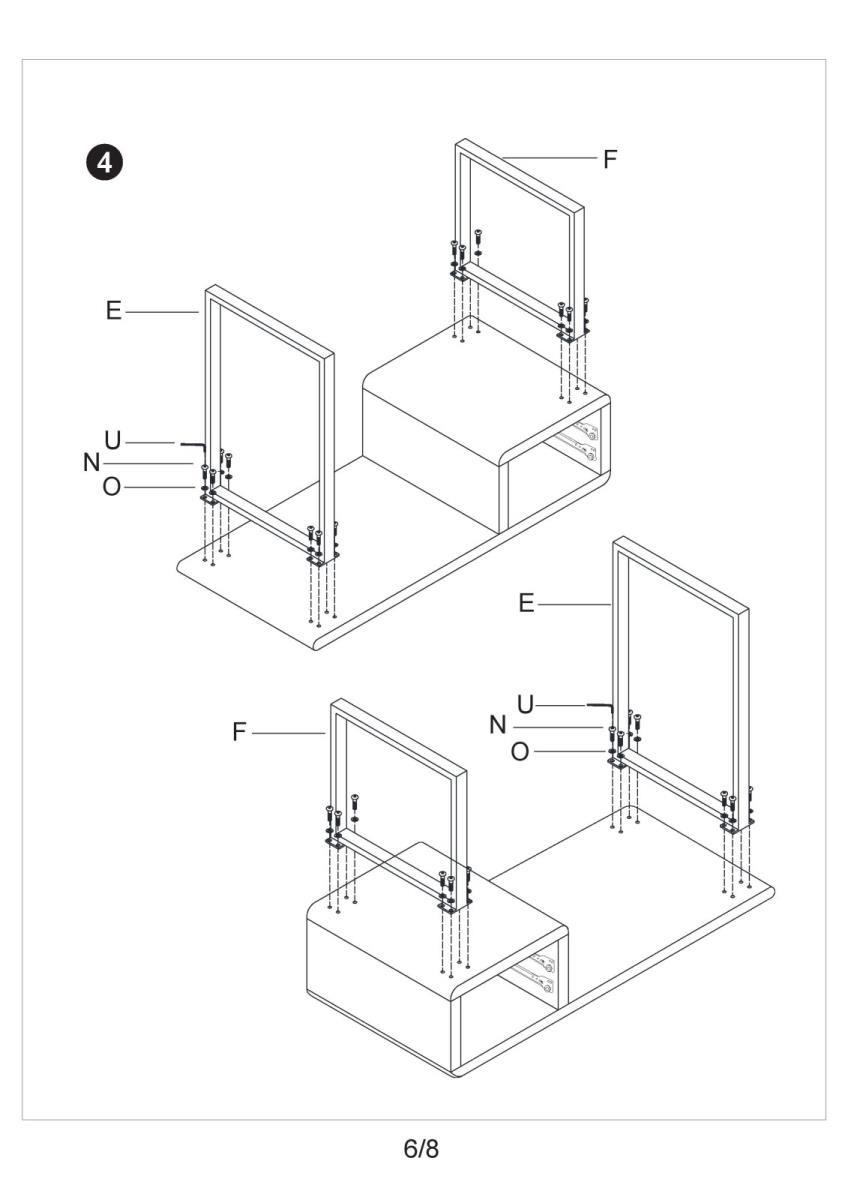 4

F

E

U
N
O

E

U
N
O

F

6/8