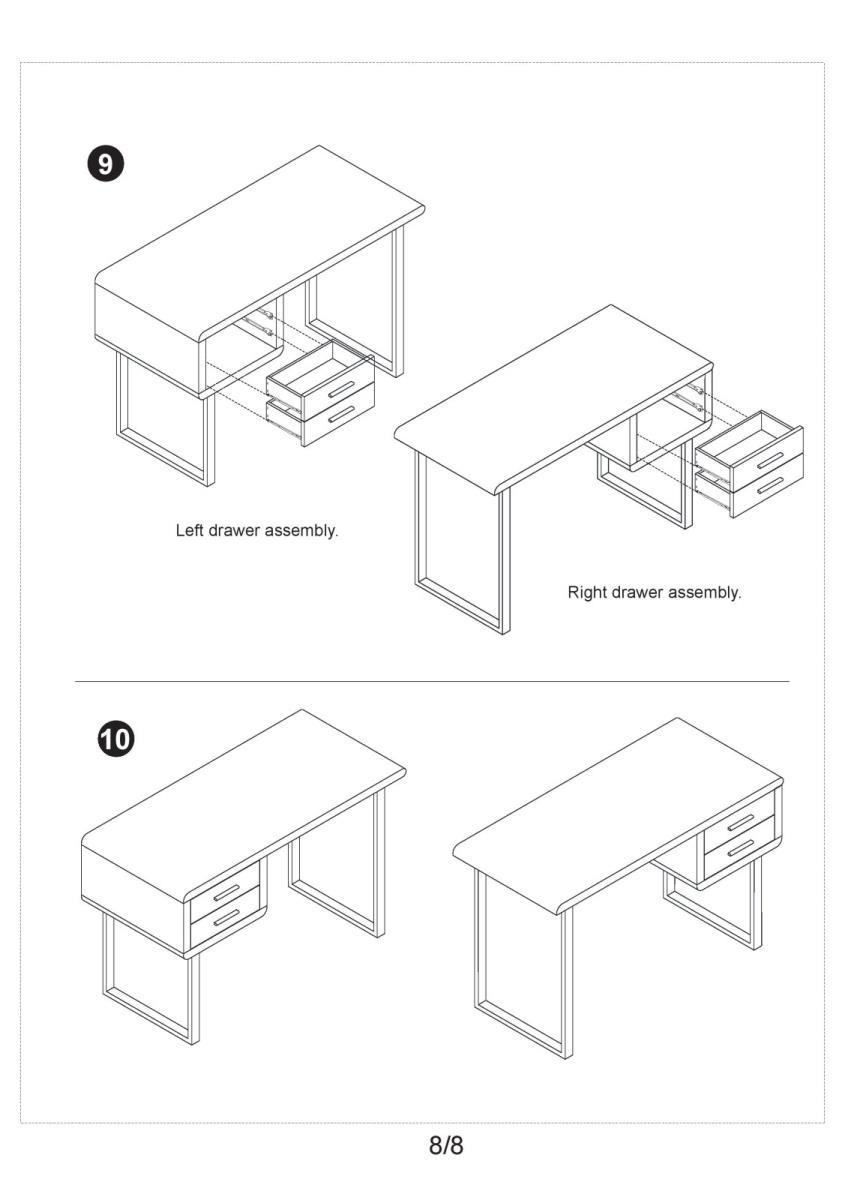 9

Left drawer assembly.

Right drawer assembly.

10

8/8