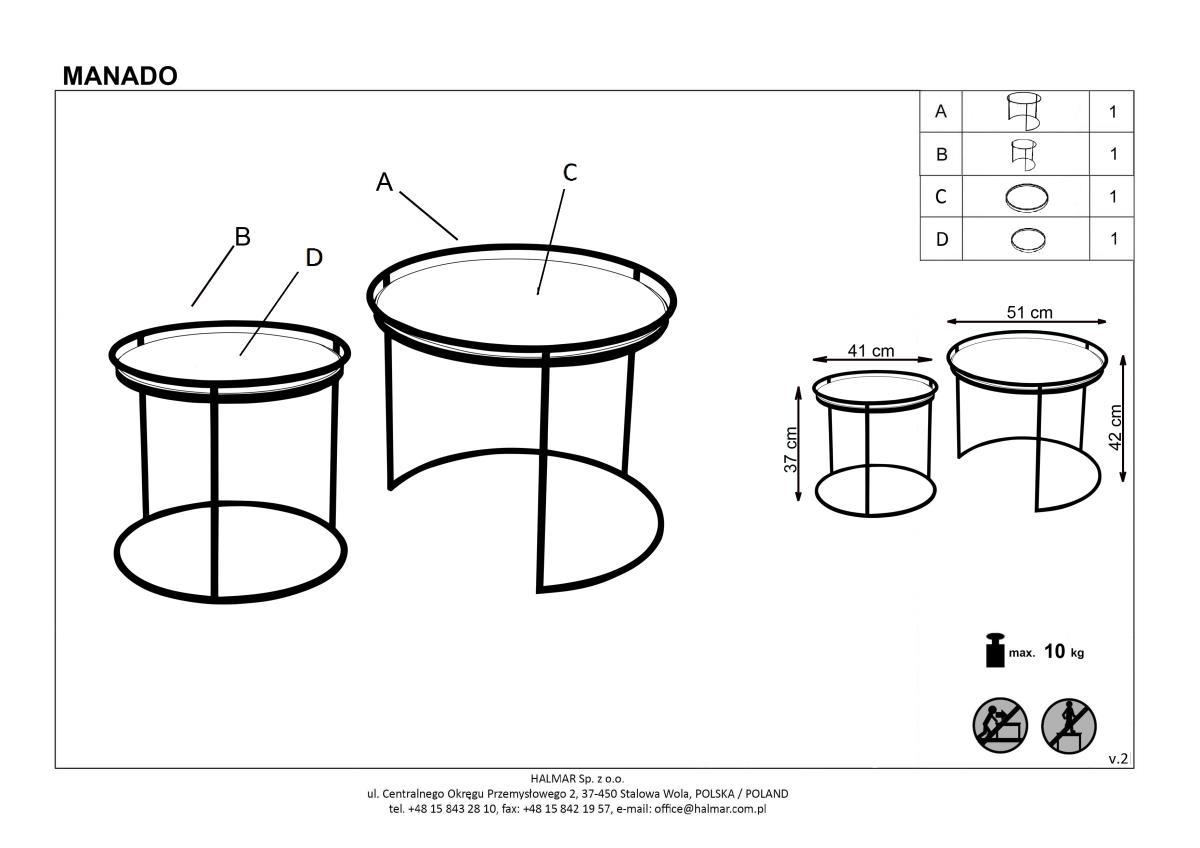 MANADO

| A |  | 1 |
|---|---|---|
| B |  | 1 |
| C |  | 1 |
| D |  | 1 |

A
C
B
D

51 cm
41 cm
37 cm
42 cm

max. 10 kg

v.2

HALMAR Sp. z o.o.
ul. Centralnego Okręgu Przemysłowego 2, 37-450 Stalowa Wola, POLSKA / POLAND
tel. +48 15 843 28 10, fax: +48 15 842 19 57, e-mail: office@halmar.com.pl