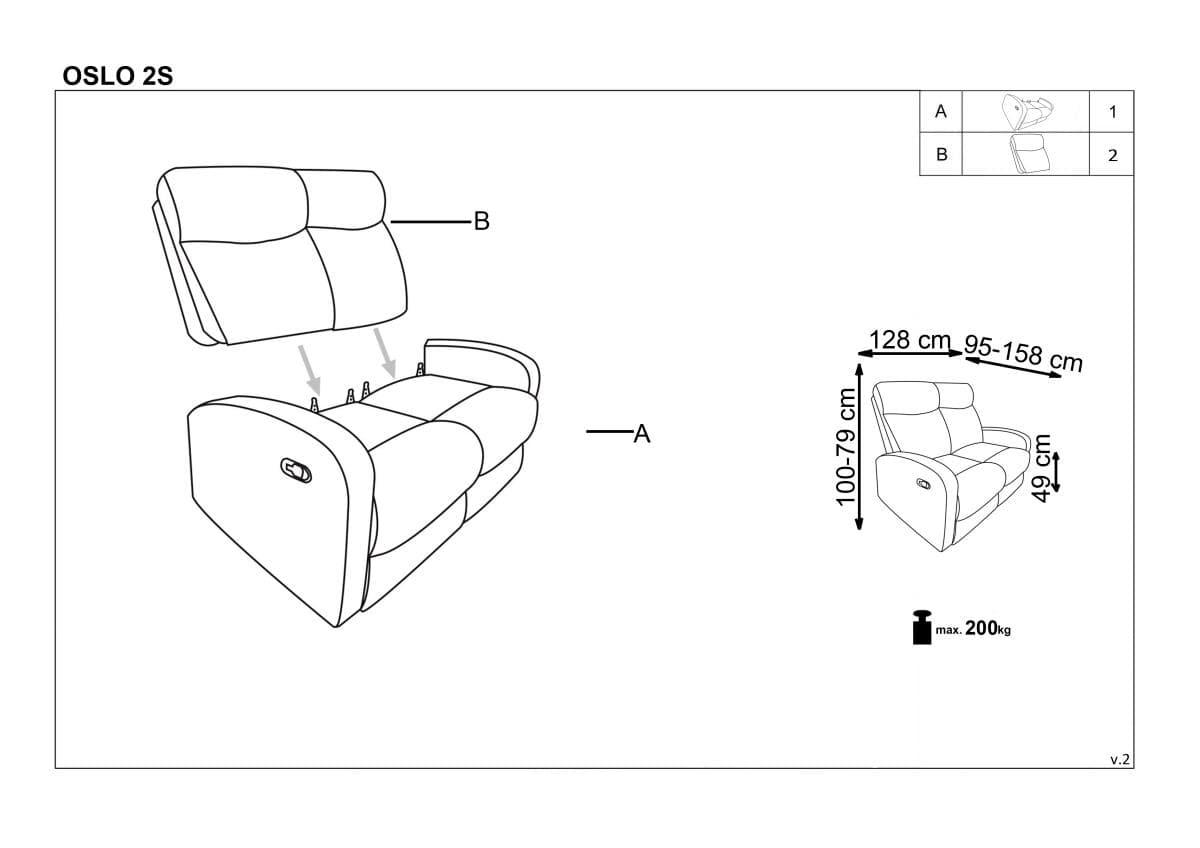 OSLO 2S

| A | | 1 |
|---|---|---|
| B | | 2 |

B

A

128 cm 95-158 cm

100-79 cm

49 cm

max. 200kg

v.2