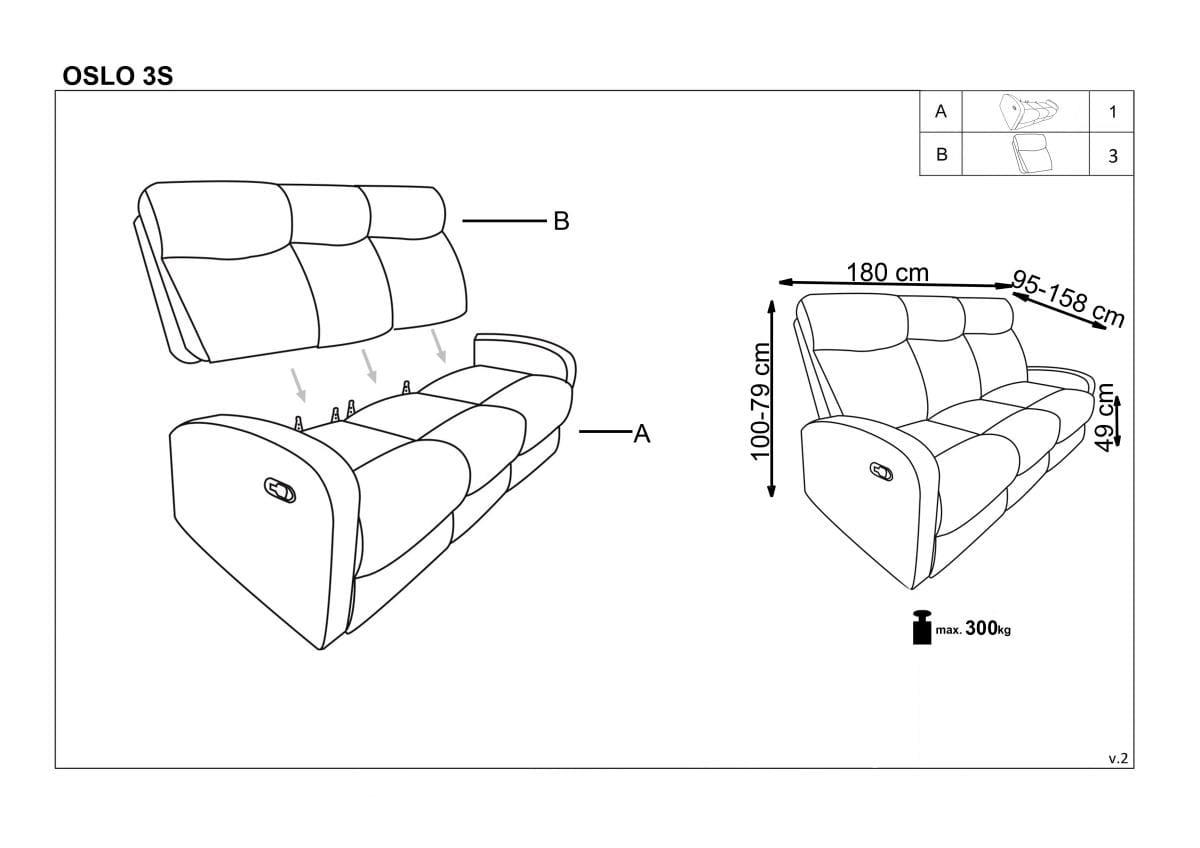 OSLO 3S

| A | | 1 |
|---|---|---|
| B | | 3 |

B

A

180 cm

95-158 cm

100-79 cm

49 cm

max. 300kg

v.2