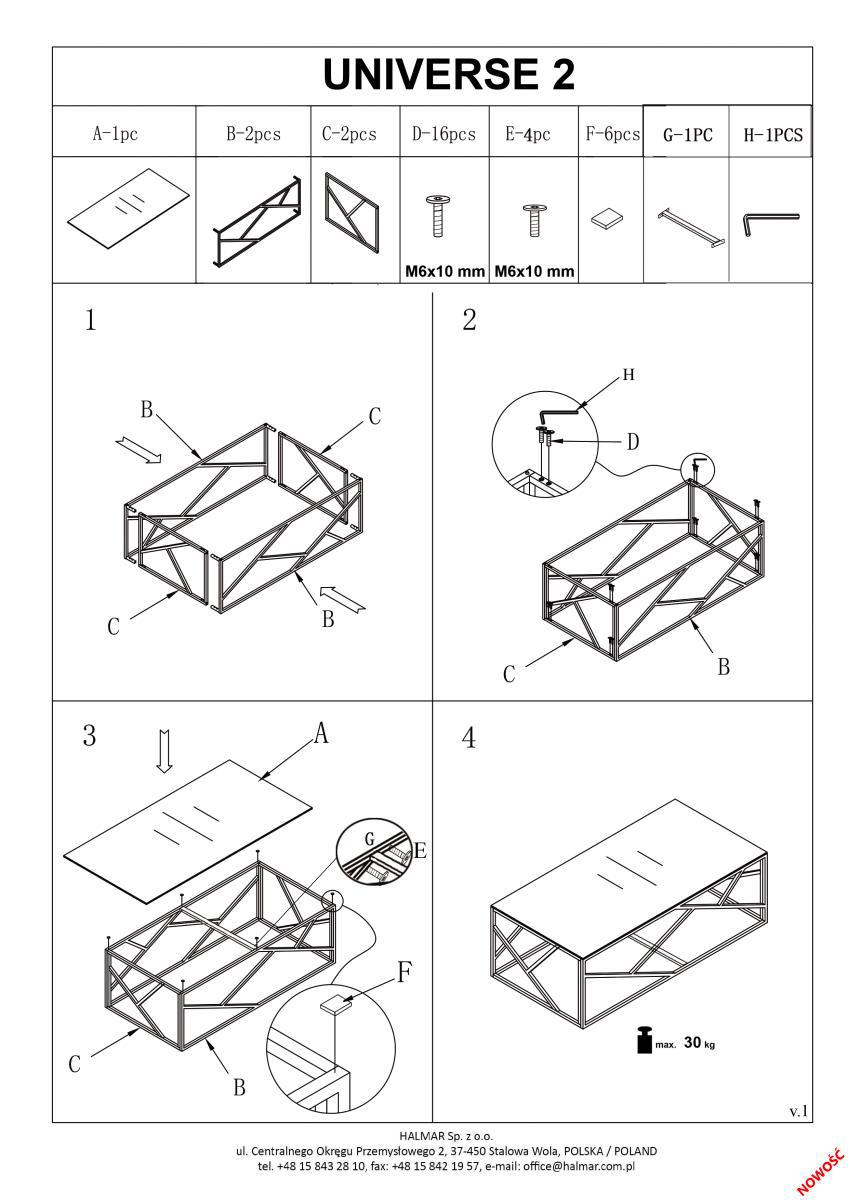 UNIVERSE 2

| A-1pc | B-2pcs | C-2pcs | D-16pcs | E-4pc | F-6pcs | G-1PC | H-1PCS |
|---|---|---|---|---|---|---|---|
| | | | M6x10 mm | M6x10 mm | | | |

1

B

C

C

B

2

H

D

C

B

3

A

G

E

F

C

B

4

max. 30 kg

v.1

HALMAR Sp. z o.o.
ul. Centralnego Okręgu Przemysłowego 2, 37-450 Stalowa Wola, POLSKA / POLAND
tel. +48 15 843 28 10, fax: +48 15 842 19 57, e-mail: office@halmar.com.pl

NOWOŚĆ