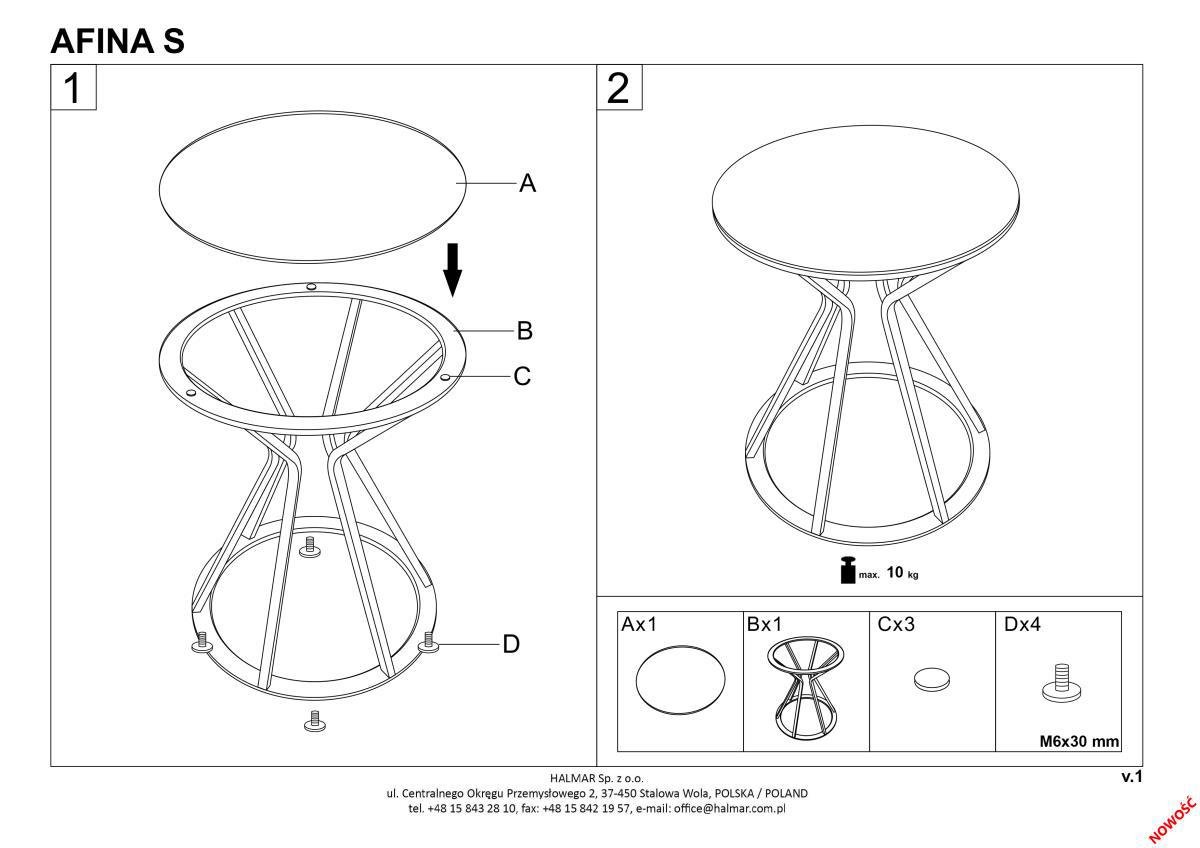 AFINA S

1

A

B

C

D

2

max. 10 kg

| Ax1 | Bx1 | Cx3 | Dx4 |
|---|---|---|---|
| | | | M6x30 mm |

HALMAR Sp. z o.o.
ul. Centralnego Okręgu Przemysłowego 2, 37-450 Stalowa Wola, POLSKA / POLAND
tel. +48 15 843 28 10, fax: +48 15 842 19 57, e-mail: office@halmar.com.pl

v.1

NOWOŚĆ