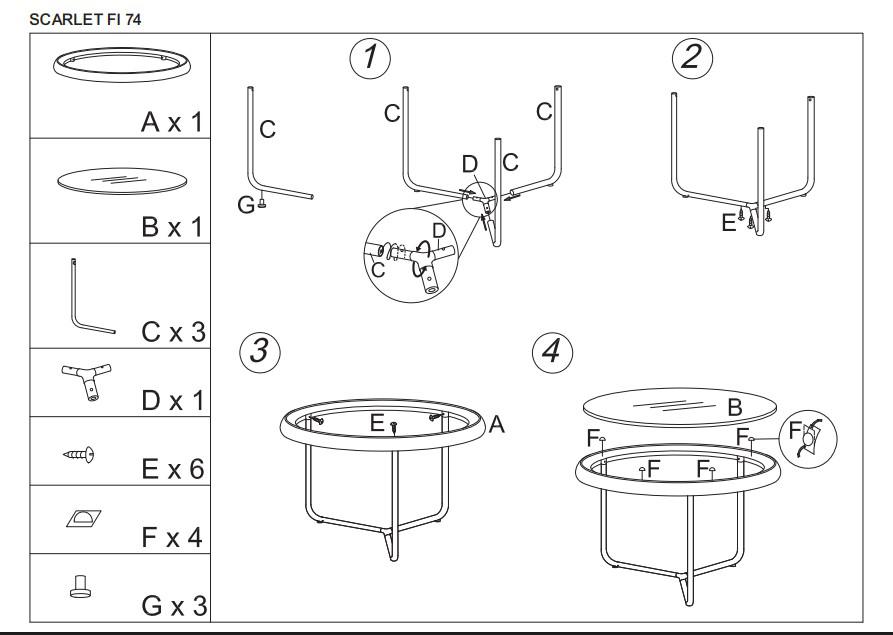 SCARLET FI 74

A x 1

B x 1

C x 3

D x 1

E x 6

F x 4

G x 3

1

C

G

C

C

D

C

D

C

2

E

3

E

A

4

B

F

F

F

F

F