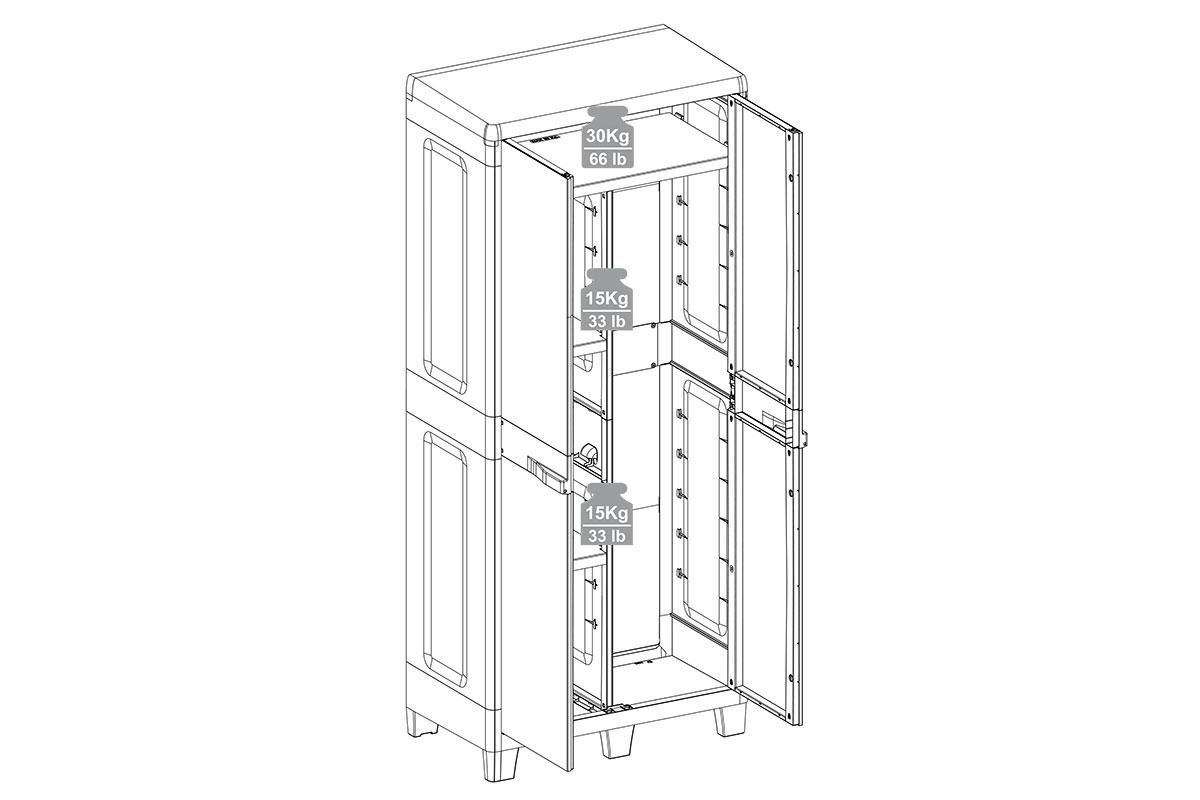 30Kg
66 lb

15Kg
33 lb

15Kg
33 lb