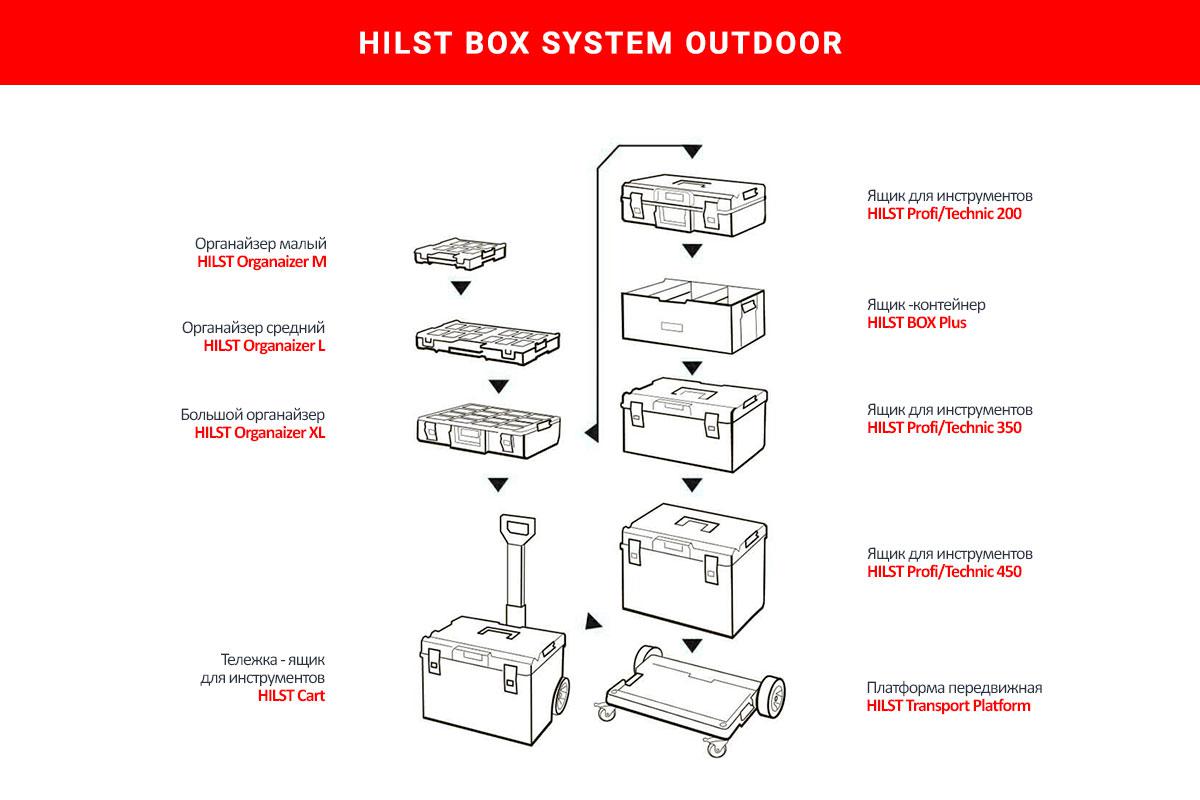 HILST BOX SYSTEM OUTDOOR

Органайзер малый
HILST Organaizer M

Органайзер средний
HILST Organaizer L

Большой органайзер
HILST Organaizer XL

Тележка - ящик для инструментов
HILST Cart

Ящик для инструментов
HILST Profi/Technic 200

Ящик -контейнер
HILST BOX Plus

Ящик для инструментов
HILST Profi/Technic 350

Ящик для инструментов
HILST Profi/Technic 450

Платформа передвижная
HILST Transport Platform