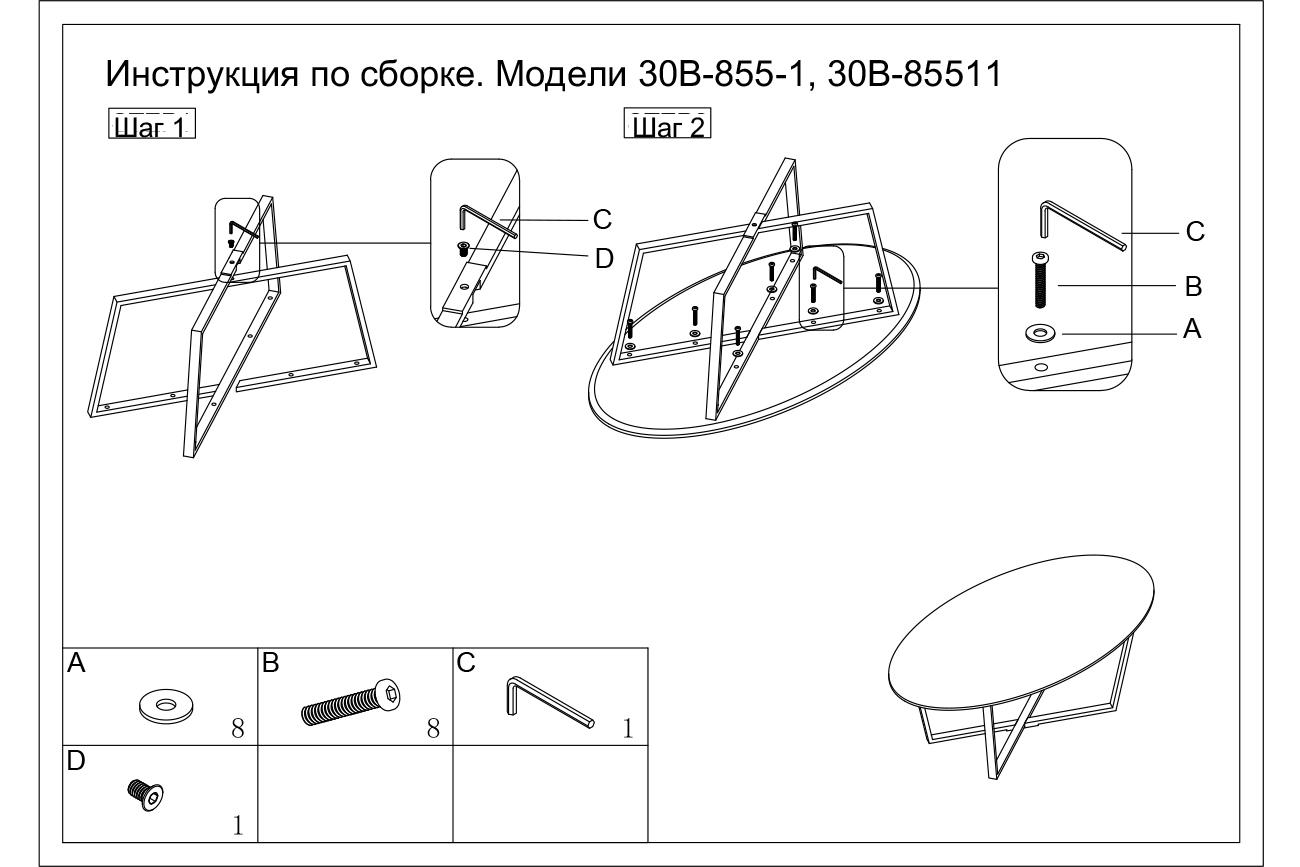 Инструкция по сборке. Модели 30B-855-1, 30B-85511

Шаг 1

C
D

Шаг 2

C
B
A

| A 8 | B 8 | C 1 |
|---|---|---|
| D 1 | | |