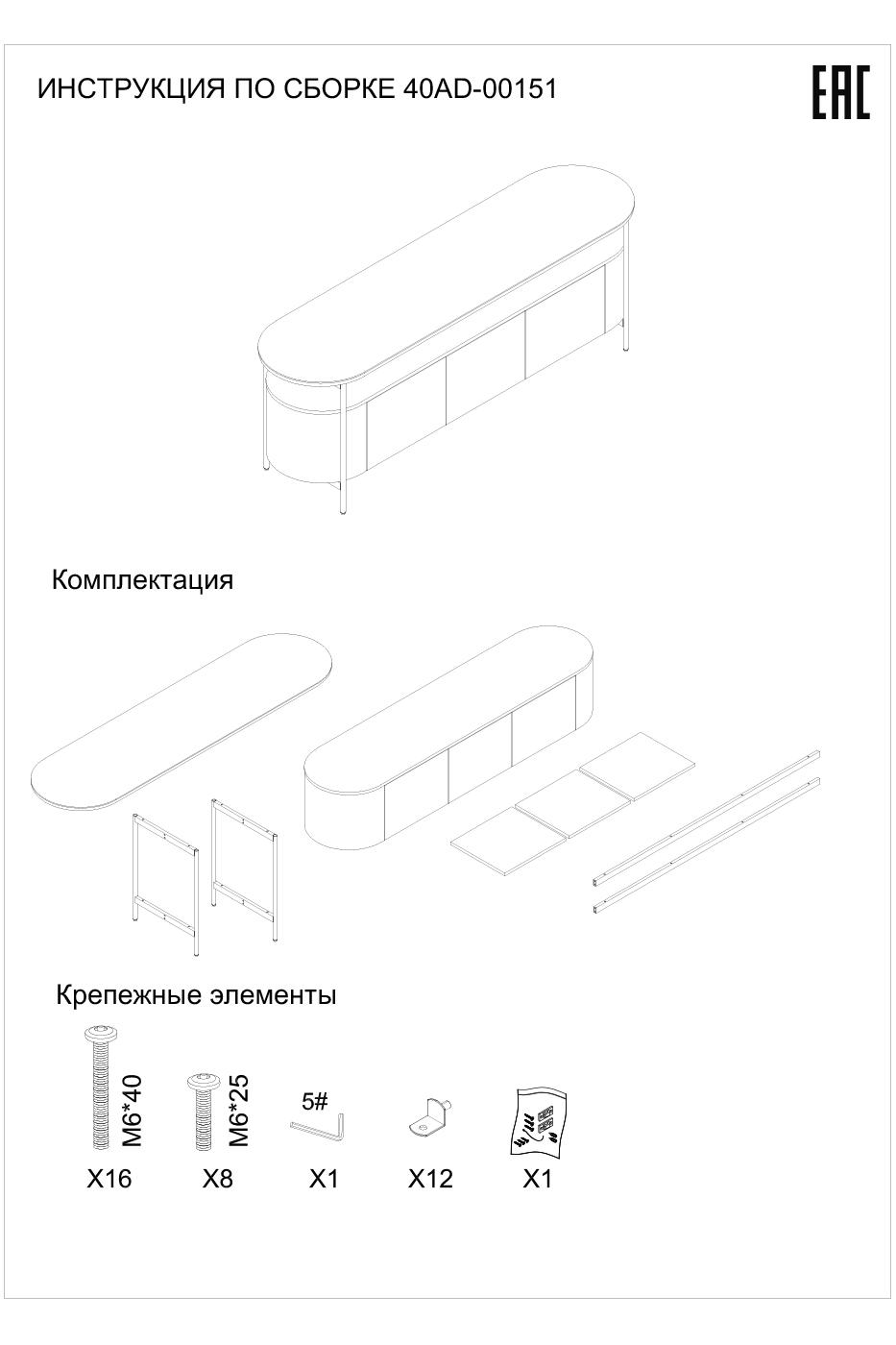 ИНСТРУКЦИЯ ПО СБОРКЕ 40AD-00151

EAC

Комплектация

Крепежные элементы

M6*40

M6*25

5#

X16

X8

X1

X12

X1