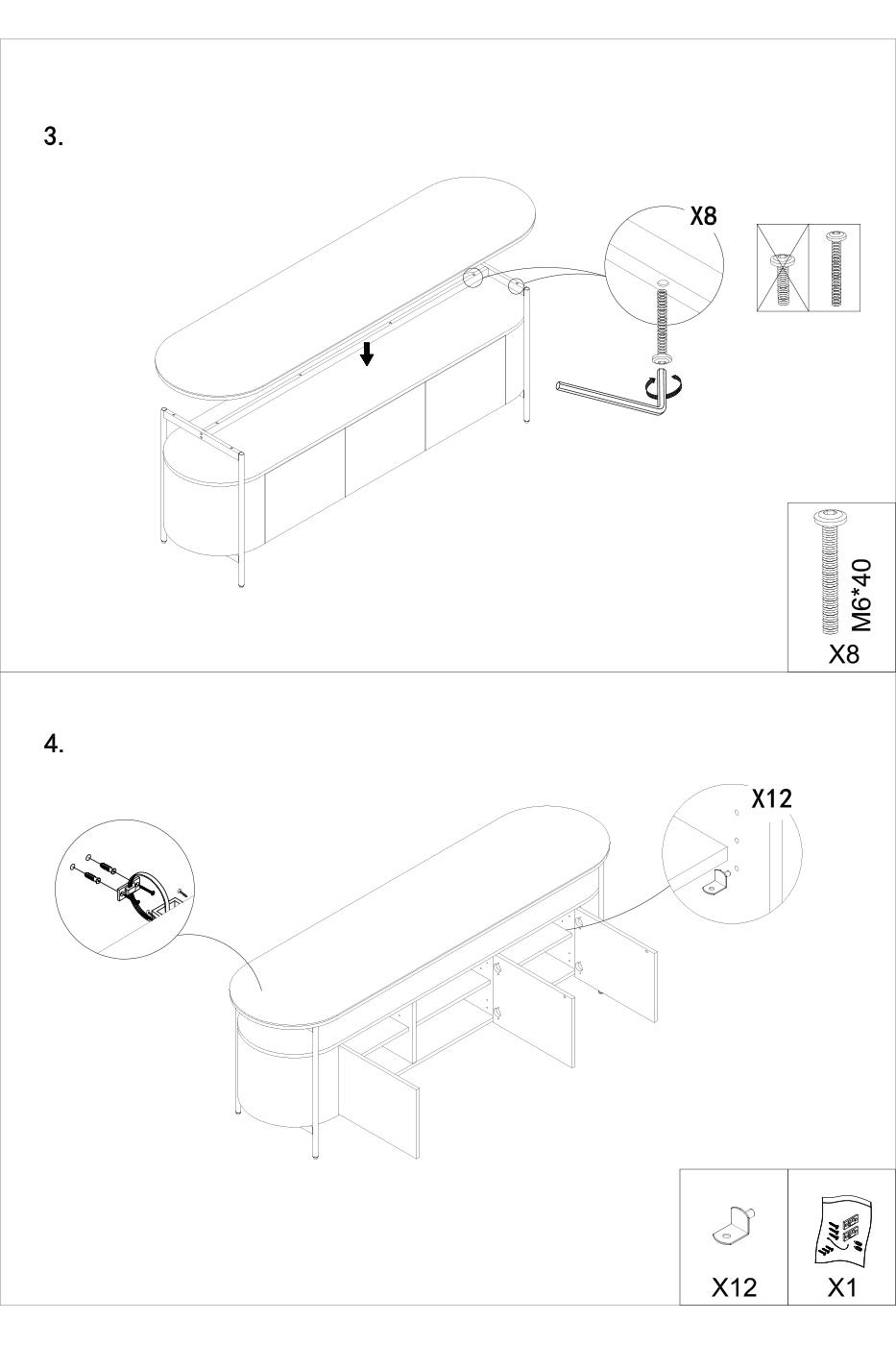 3.

X8

M6*40

X8

4.

X12

X12

X1