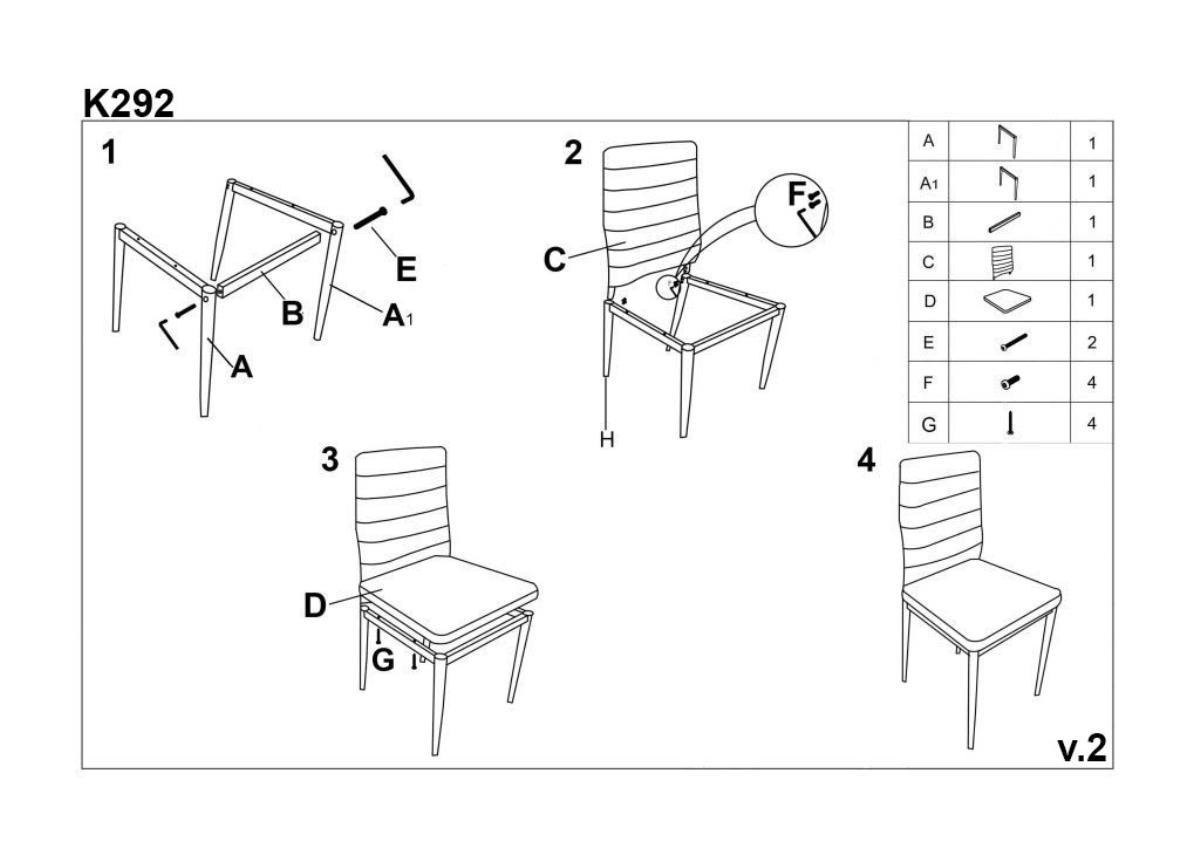 K292

1

E

B

A1

A

2

F

C

H

| A | | 1 |
|---|---|---|
| A1 | | 1 |
| B | | 1 |
| C | | 1 |
| D | | 1 |
| E | | 2 |
| F | | 4 |
| G | | 4 |

3

D

G

4

v.2