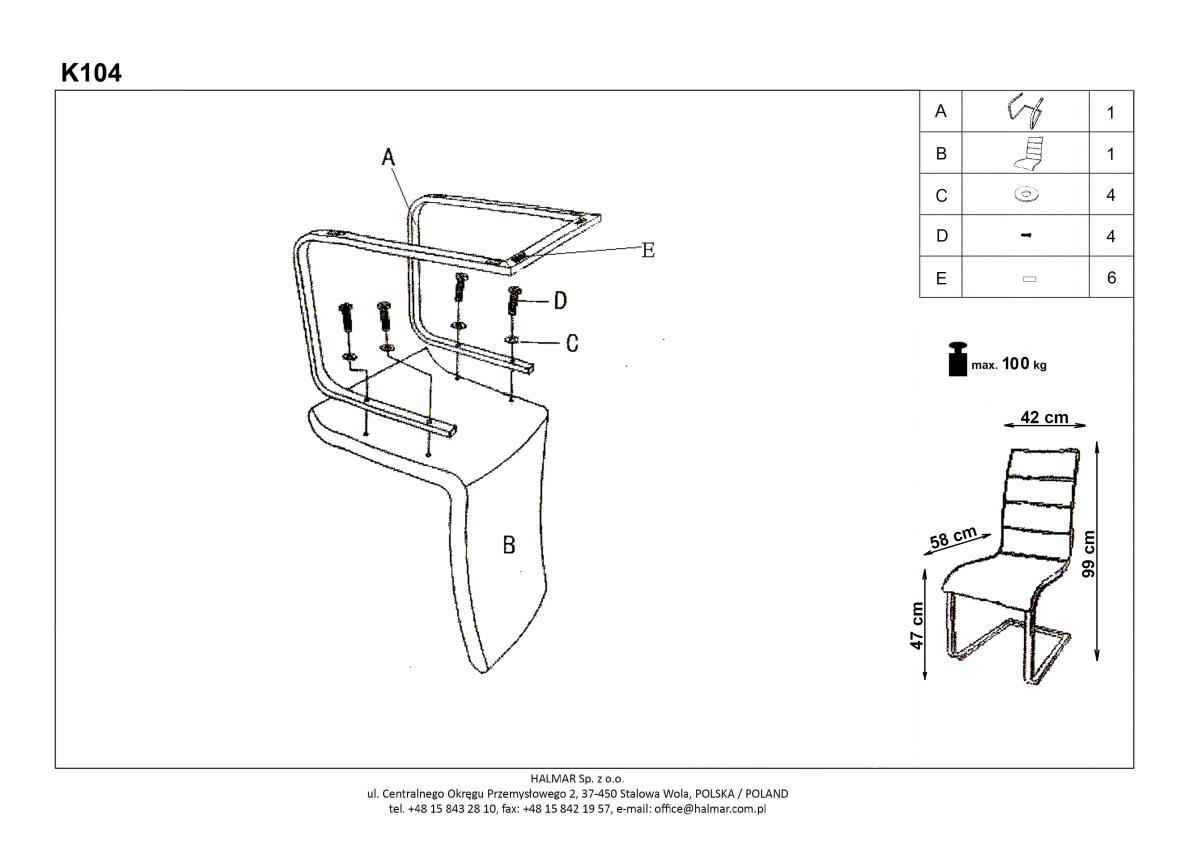 K104

A

E

D

C

B

| A | | 1 |
|---|---|---|
| B | | 1 |
| C | | 4 |
| D | | 4 |
| E | | 6 |

max. 100 kg

42 cm

58 cm

99 cm

47 cm

HALMAR Sp. z o.o.
ul. Centralnego Okręgu Przemysłowego 2, 37-450 Stalowa Wola, POLSKA / POLAND
tel. +48 15 843 28 10, fax: +48 15 842 19 57, e-mail: office@halmar.com.pl