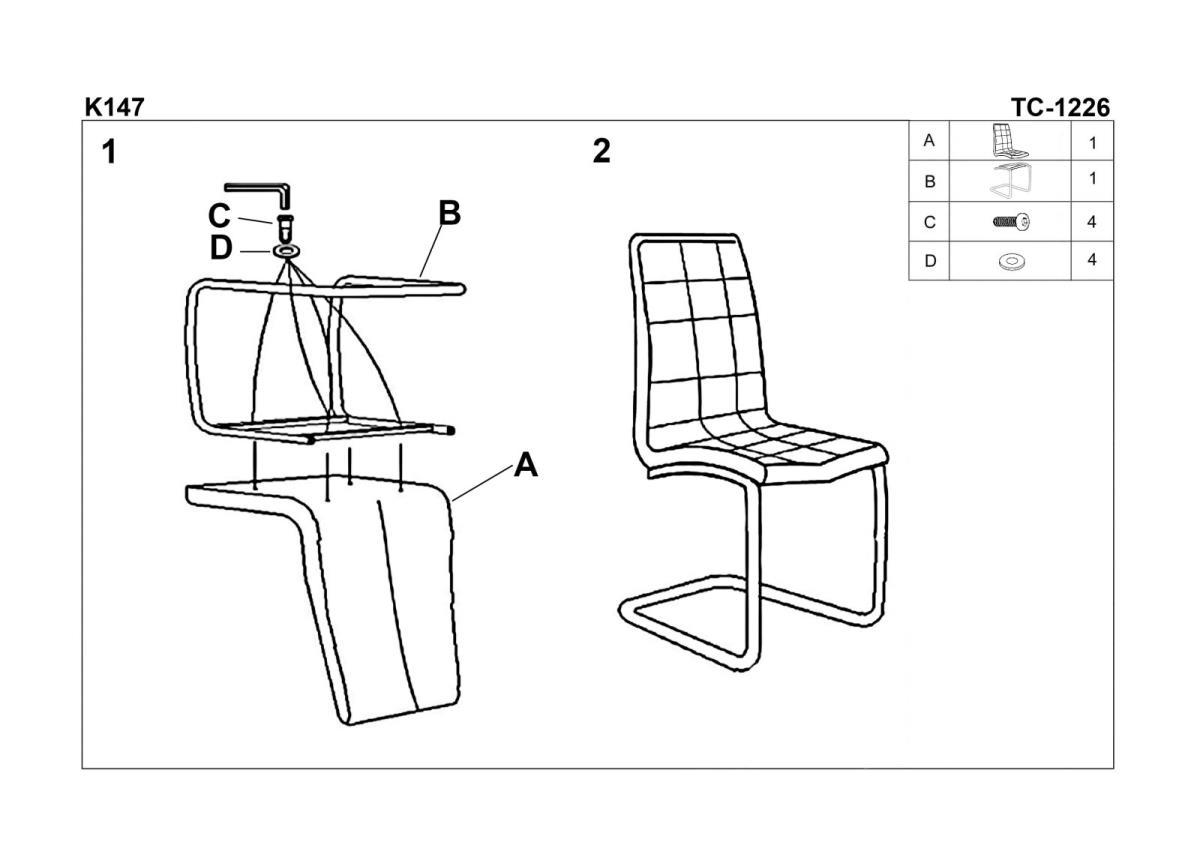 K147

TC-1226

1

C
D
B
A

2

| A |  | 1 |
|---|---|---|
| B |  | 1 |
| C |  | 4 |
| D |  | 4 |