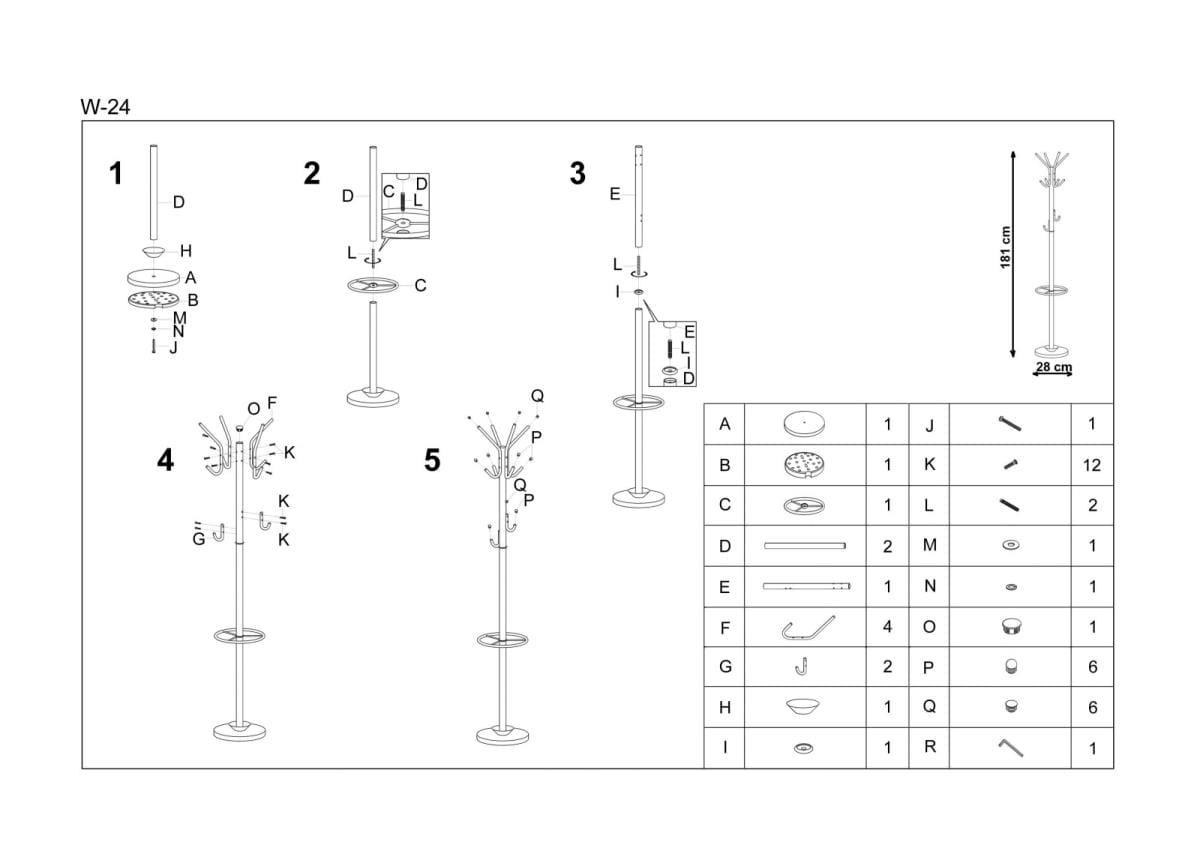 W-24

1
D
H
A
B
M
N
J

2
D
C
D
L
L
C

3
E
L
I
E
L
I
D

181 cm
28 cm

4
O
F
K
K
G
K

5
Q
P
Q
P

| A |  | 1 | J |  | 1 |
|---|---|---|---|---|---|
| B |  | 1 | K |  | 12 |
| C |  | 1 | L |  | 2 |
| D |  | 2 | M |  | 1 |
| E |  | 1 | N |  | 1 |
| F |  | 4 | O |  | 1 |
| G |  | 2 | P |  | 6 |
| H |  | 1 | Q |  | 6 |
| I |  | 1 | R |  | 1 |