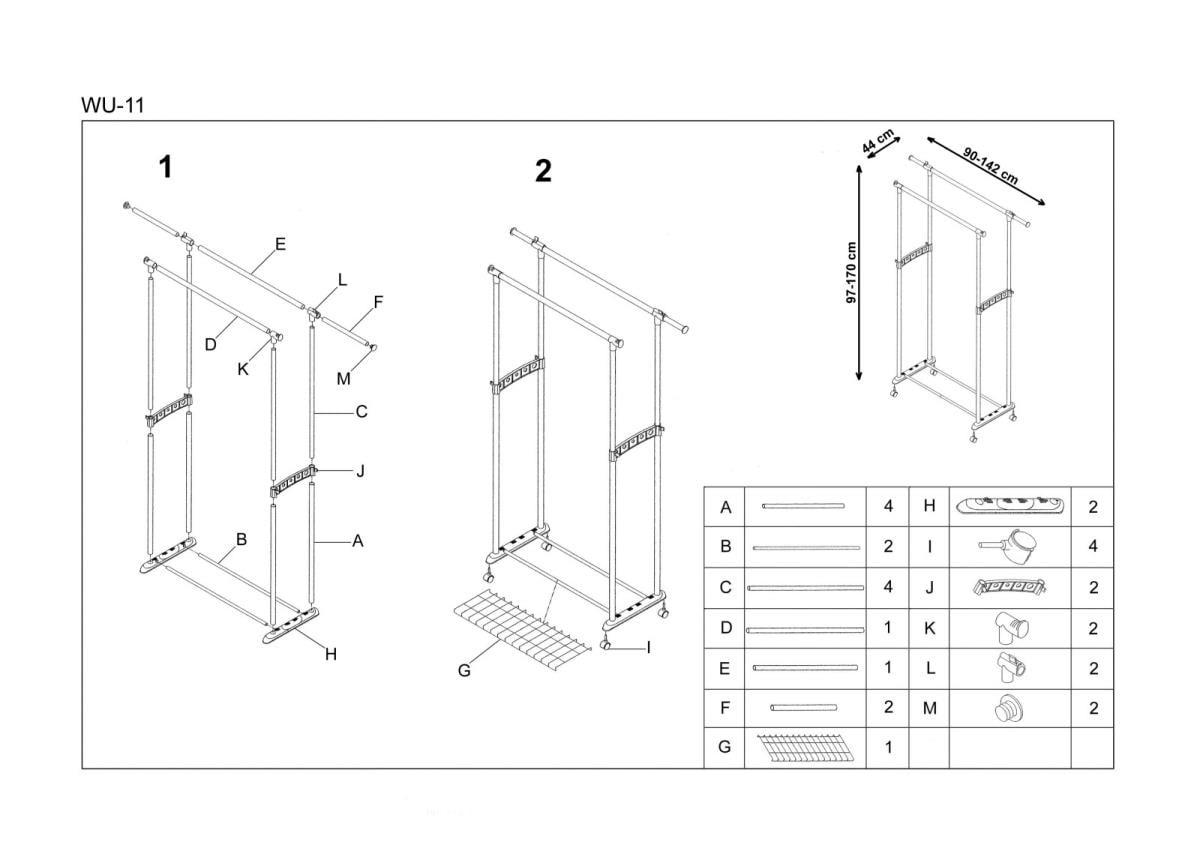 WU-11

1

E
L
F
D
K
M
C
J
B
A
H

2

G
I

44 cm
90-142 cm
97-170 cm

| A | | 4 | H | | 2 |
|---|---|---|---|---|---|
| B | | 2 | I | | 4 |
| C | | 4 | J | | 2 |
| D | | 1 | K | | 2 |
| E | | 1 | L | | 2 |
| F | | 2 | M | | 2 |
| G | | 1 | | | |