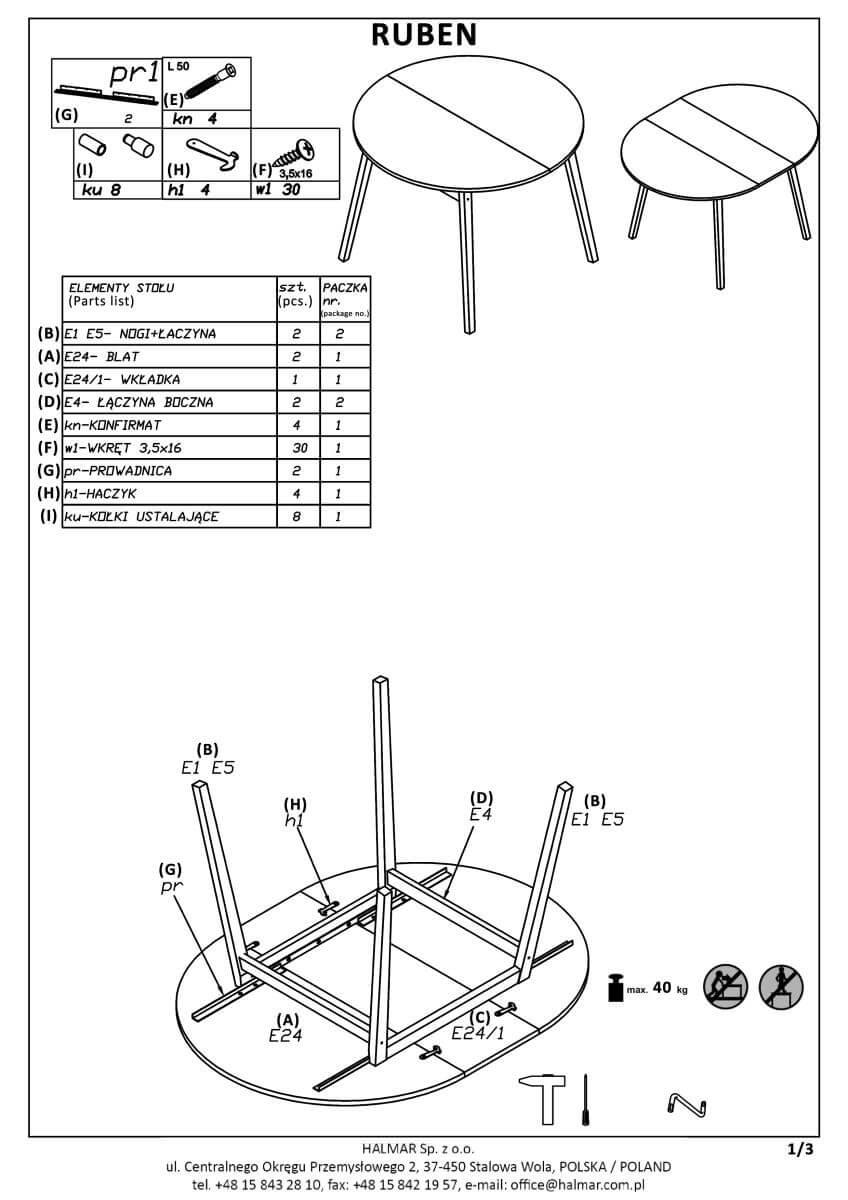 RUBEN

pr1
(G) 2
L 50
(E)
kn 4
(I)
ku 8
(H)
h1 4
(F) 3,5x16
w1 30

| | ELEMENTY STOŁU (Parts list) | szt. (pcs.) | PACZKA nr. (package no.) |
|---|---|---|---|
| (B) | E1 E5- NOGI+ŁACZYNA | 2 | 2 |
| (A) | E24- BLAT | 2 | 1 |
| (C) | E24/1- WKŁADKA | 1 | 1 |
| (D) | E4- ŁĄCZYNA BOCZNA | 2 | 2 |
| (E) | kn-KONFIRMAT | 4 | 1 |
| (F) | w1-WKRĘT 3,5x16 | 30 | 1 |
| (G) | pr-PROWADNICA | 2 | 1 |
| (H) | h1-HACZYK | 4 | 1 |
| (I) | ku-KOŁKI USTALAJĄCE | 8 | 1 |

(B)
E1 E5
(H)
h1
(D)
E4
(B)
E1 E5
(G)
pr
(A)
E24
(C)
E24/1
max. 40 kg

HALMAR Sp. z o.o.
ul. Centralnego Okręgu Przemysłowego 2, 37-450 Stalowa Wola, POLSKA / POLAND
tel. +48 15 843 28 10, fax: +48 15 842 19 57, e-mail: office@halmar.com.pl
1/3