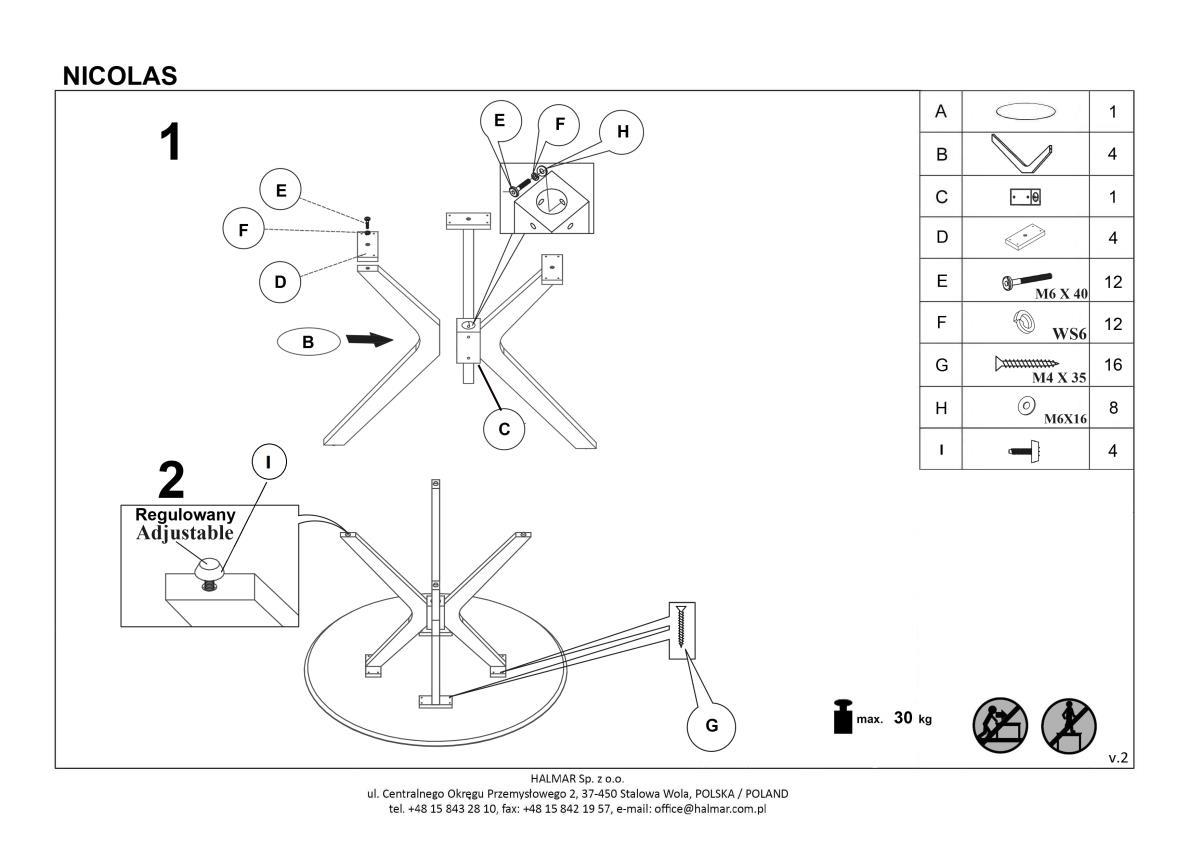 NICOLAS

1

E

F

H

E

F

D

B

C

2

I

Regulowany
Adjustable

G

| A |  | 1 |
|---|---|---|
| B |  | 4 |
| C |  | 1 |
| D |  | 4 |
| E | M6 X 40 | 12 |
| F | WS6 | 12 |
| G | M4 X 35 | 16 |
| H | M6X16 | 8 |
| I |  | 4 |

max. 30 kg

v.2

HALMAR Sp. z o.o.
ul. Centralnego Okręgu Przemysłowego 2, 37-450 Stalowa Wola, POLSKA / POLAND
tel. +48 15 843 28 10, fax: +48 15 842 19 57, e-mail: office@halmar.com.pl