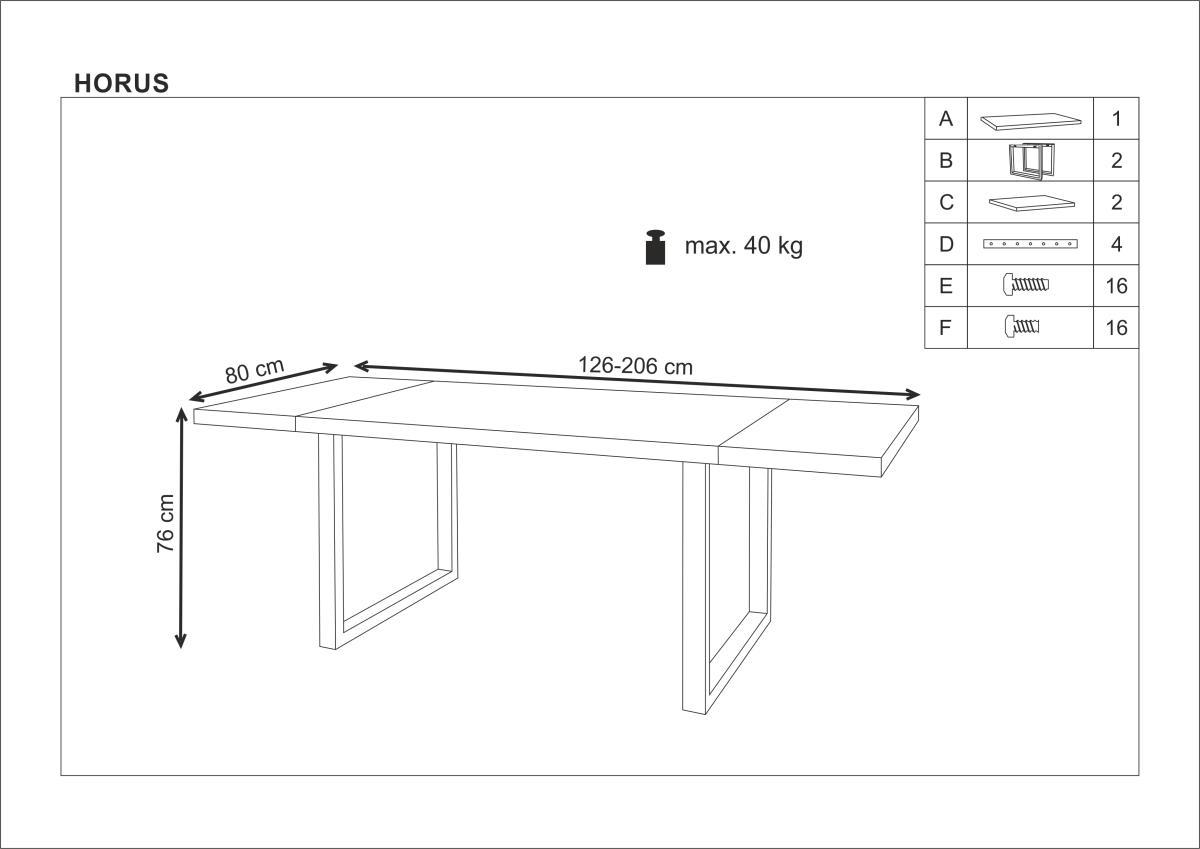 HORUS

| A | | 1 |
|---|---|---|
| B | | 2 |
| C | | 2 |
| D | | 4 |
| E | | 16 |
| F | | 16 |

max. 40 kg

80 cm

126-206 cm

76 cm