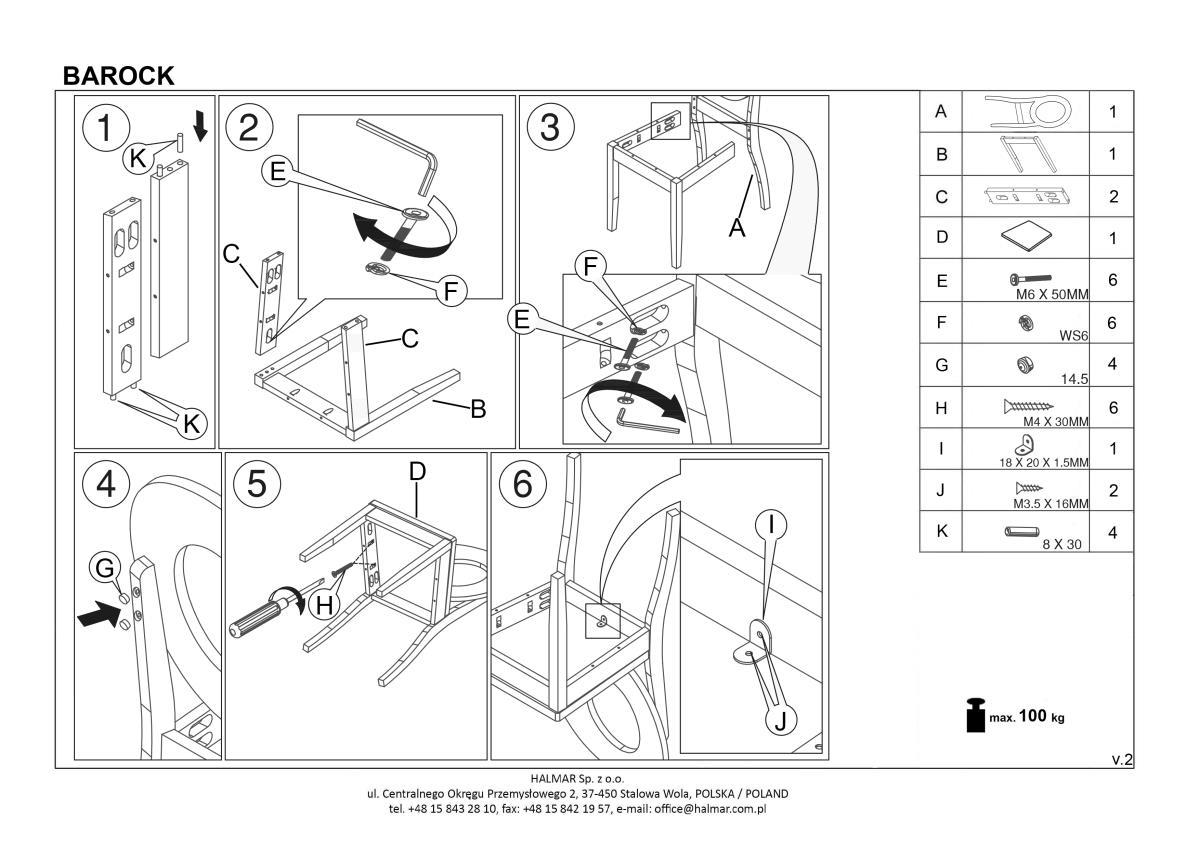 BAROCK

1
K
K

2
E
F
C
C
B

3
A
F
E

4
G

5
D
H

6
I
J

| A | | 1 |
|---|---|---|
| B | | 1 |
| C | | 2 |
| D | | 1 |
| E | M6 X 50MM | 6 |
| F | WS6 | 6 |
| G | 14.5 | 4 |
| H | M4 X 30MM | 6 |
| I | 18 X 20 X 1.5MM | 1 |
| J | M3.5 X 16MM | 2 |
| K | 8 X 30 | 4 |

max. 100 kg

v.2

HALMAR Sp. z o.o.
ul. Centralnego Okręgu Przemysłowego 2, 37-450 Stalowa Wola, POLSKA / POLAND
tel. +48 15 843 28 10, fax: +48 15 842 19 57, e-mail: office@halmar.com.pl