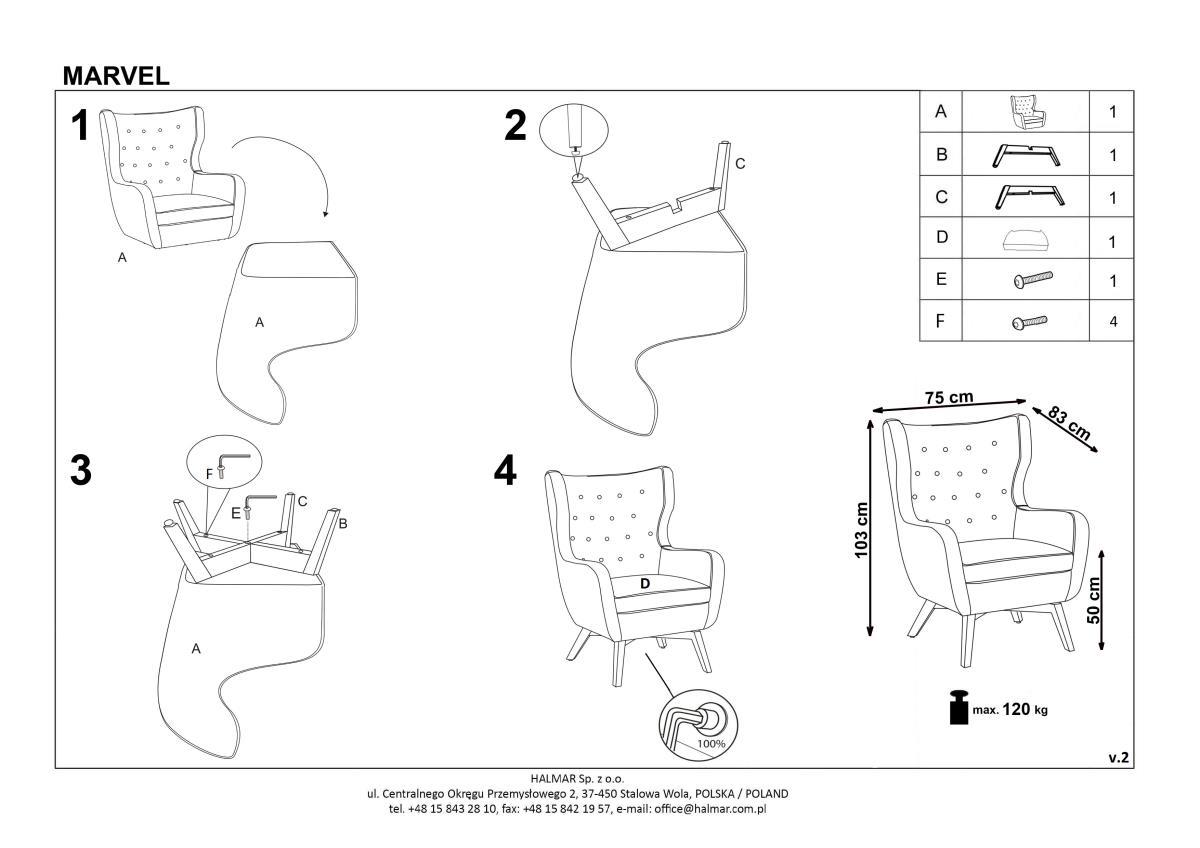 MARVEL

1

A

A

2

C

3

F

E

C

B

A

4

D

100%

| A | | 1 |
|---|---|---|
| B | | 1 |
| C | | 1 |
| D | | 1 |
| E | | 1 |
| F | | 4 |

75 cm

83 cm

103 cm

50 cm

max. 120 kg

v.2

HALMAR Sp. z o.o.
ul. Centralnego Okręgu Przemysłowego 2, 37-450 Stalowa Wola, POLSKA / POLAND
tel. +48 15 843 28 10, fax: +48 15 842 19 57, e-mail: office@halmar.com.pl