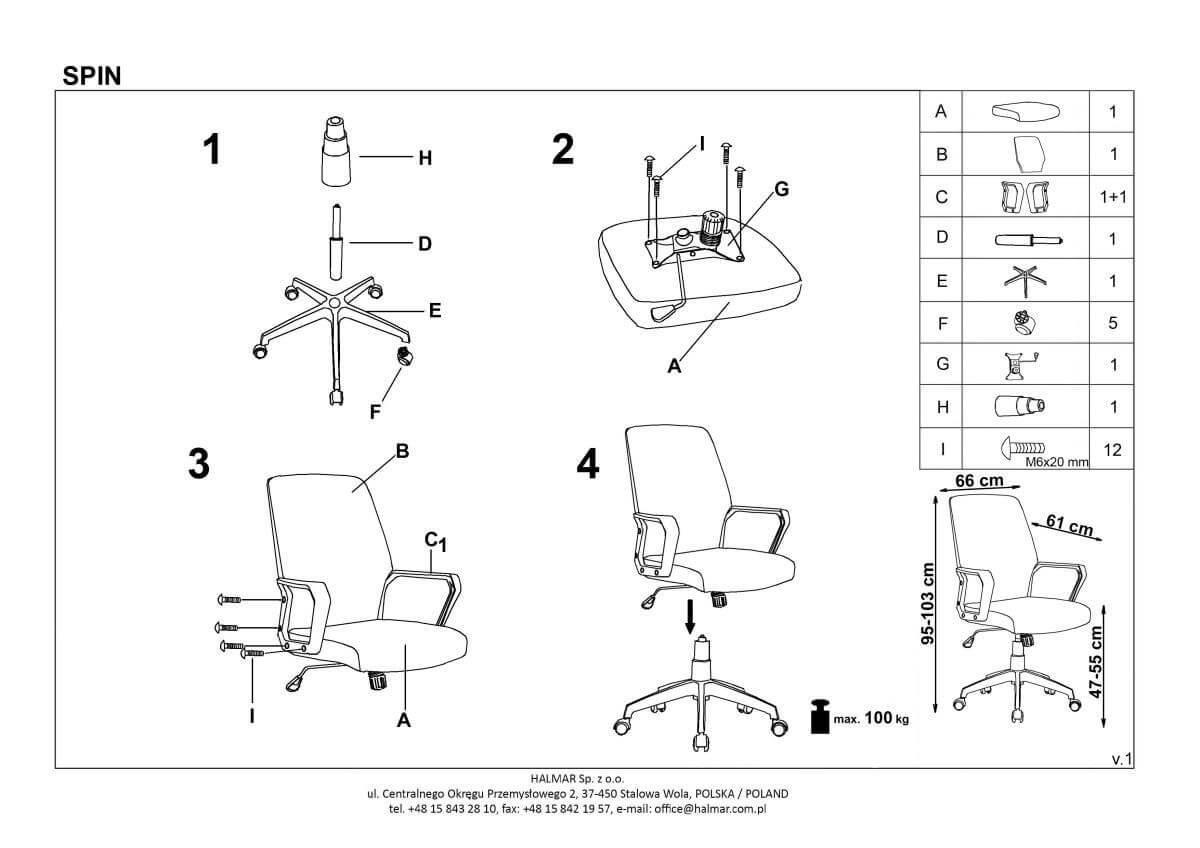 SPIN

1

H

D

E

F

2

I

G

A

3

B

C1

I

A

4

max. 100 kg

| A | | 1 |
|---|---|---|
| B | | 1 |
| C | | 1+1 |
| D | | 1 |
| E | | 1 |
| F | | 5 |
| G | | 1 |
| H | | 1 |
| I | M6x20 mm | 12 |

66 cm

61 cm

95-103 cm

47-55 cm

v.1

HALMAR Sp. z o.o.
ul. Centralnego Okręgu Przemysłowego 2, 37-450 Stalowa Wola, POLSKA / POLAND
tel. +48 15 843 28 10, fax: +48 15 842 19 57, e-mail: office@halmar.com.pl