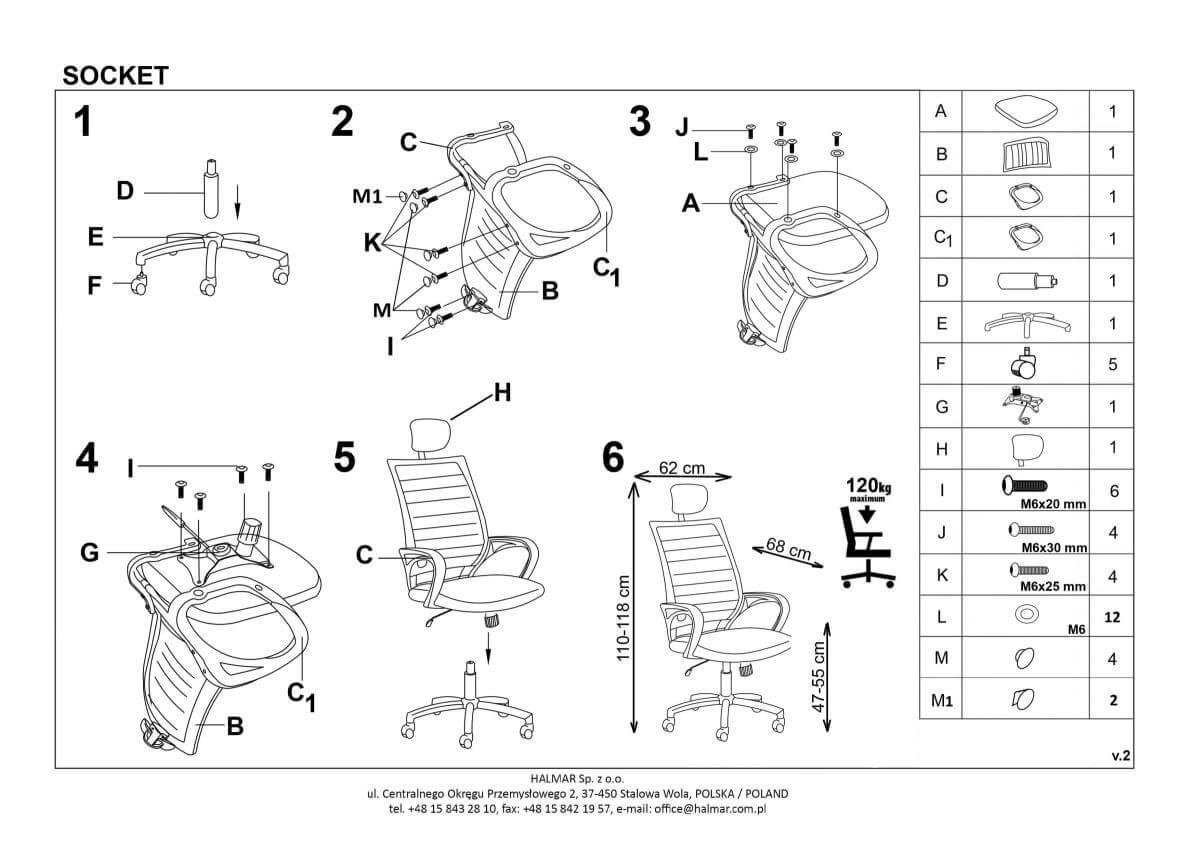 SOCKET

1
D
E
F

2
C
M1
K
M
I
B
$C_1$

3
J
L
A

4
I
G
$C_1$
B

5
H
C

6
62 cm
68 cm
110-118 cm
47-55 cm
120kg maximum

| A | | 1 |
|---|---|---|
| B | | 1 |
| C | | 1 |
| $C_1$ | | 1 |
| D | | 1 |
| E | | 1 |
| F | | 5 |
| G | | 1 |
| H | | 1 |
| I | M6x20 mm | 6 |
| J | M6x30 mm | 4 |
| K | M6x25 mm | 4 |
| L | M6 | 12 |
| M | | 4 |
| M1 | | 2 |

v.2

HALMAR Sp. z o.o.
ul. Centralnego Okręgu Przemysłowego 2, 37-450 Stalowa Wola, POLSKA / POLAND
tel. +48 15 843 28 10, fax: +48 15 842 19 57, e-mail: office@halmar.com.pl