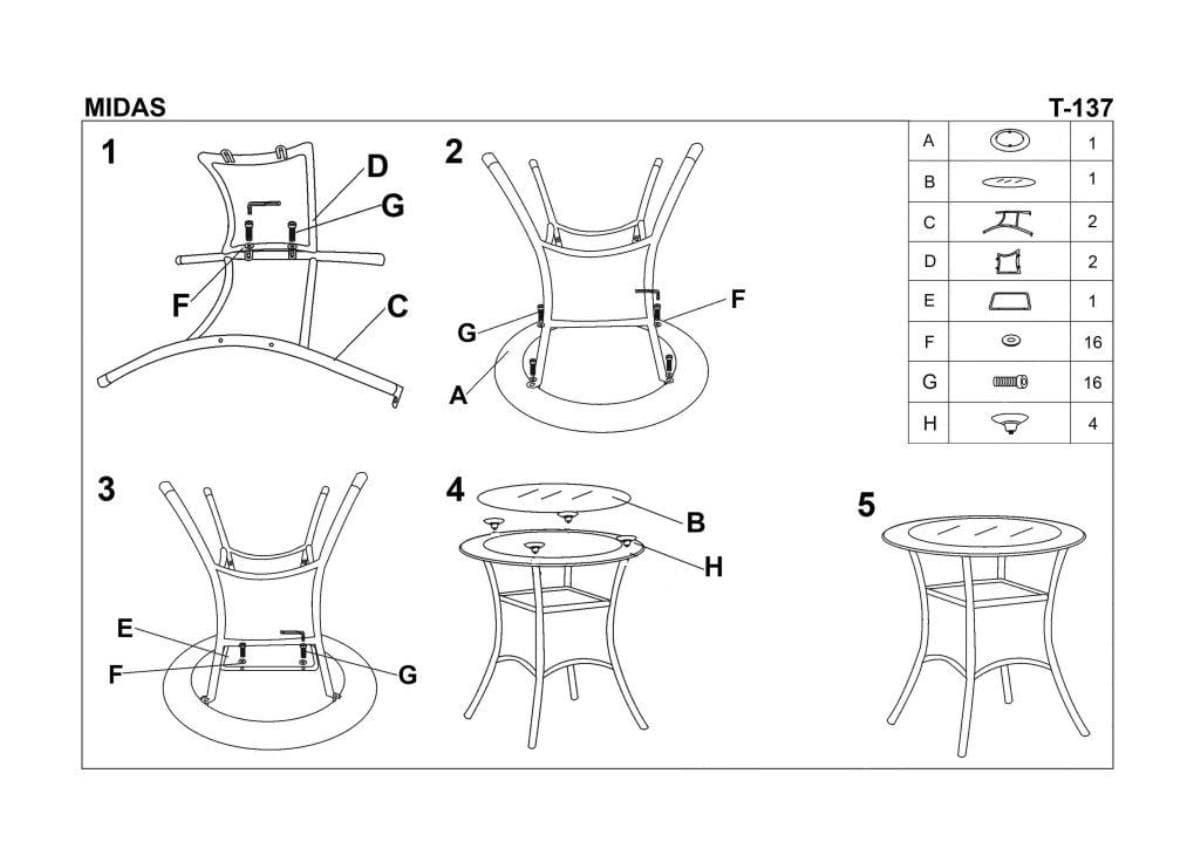 MIDAS

T-137

1

D
G
F
C

2

G
F
A

| A | | 1 |
|---|---|---|
| B | | 1 |
| C | | 2 |
| D | | 2 |
| E | | 1 |
| F | | 16 |
| G | | 16 |
| H | | 4 |

3

E
F
G

4

B
H

5