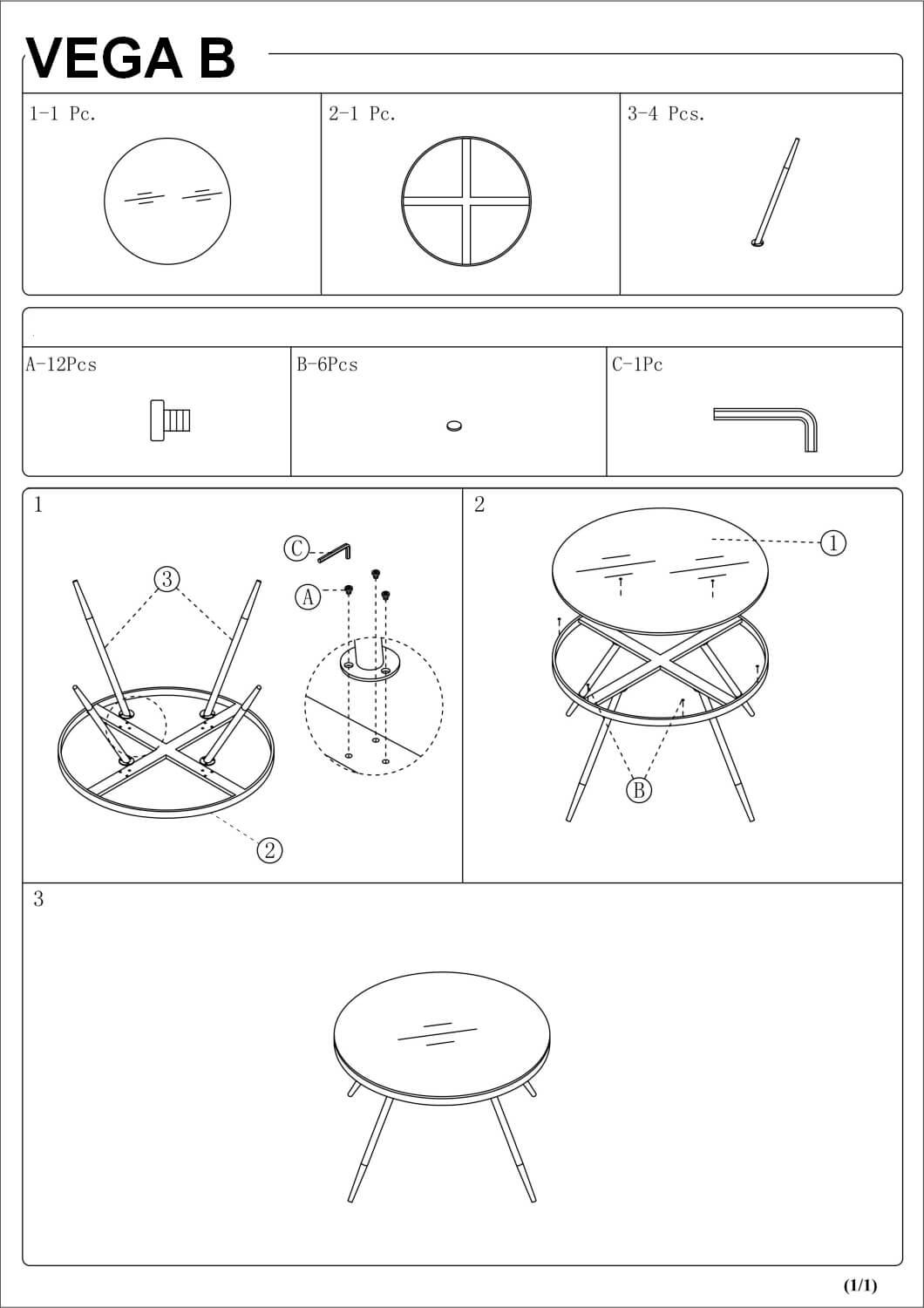 VEGA B

1-1 Pc.

2-1 Pc.

3-4 Pcs.

A-12Pcs

B-6Pcs

C-1Pc

1

C

A

3

2

2

1

B

3

(1/1)