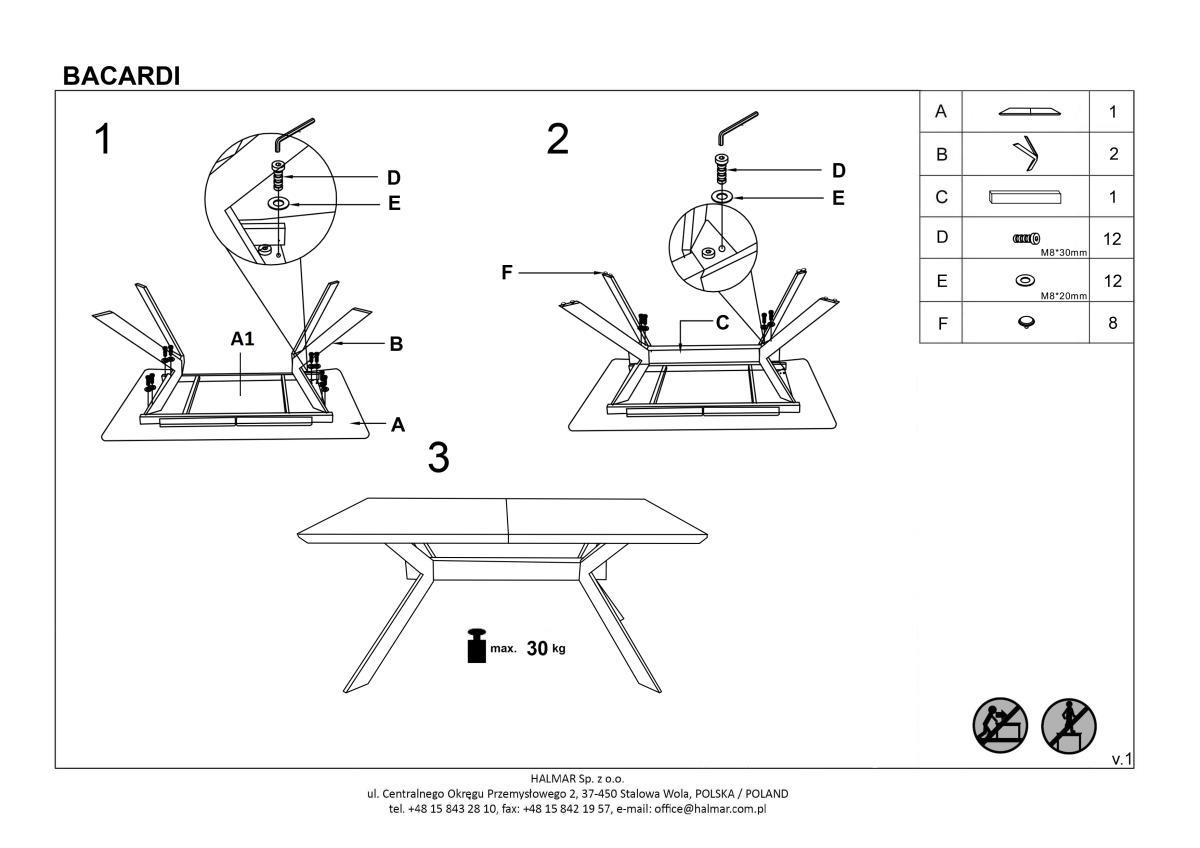 BACARDI

1

D
E
A1
B
A

2

D
E
F
C

3

max. 30 kg

| A | | 1 |
|---|---|---|
| B | | 2 |
| C | | 1 |
| D | M8*30mm | 12 |
| E | M8*20mm | 12 |
| F | | 8 |

v.1

HALMAR Sp. z o.o.
ul. Centralnego Okręgu Przemysłowego 2, 37-450 Stalowa Wola, POLSKA / POLAND
tel. +48 15 843 28 10, fax: +48 15 842 19 57, e-mail: office@halmar.com.pl