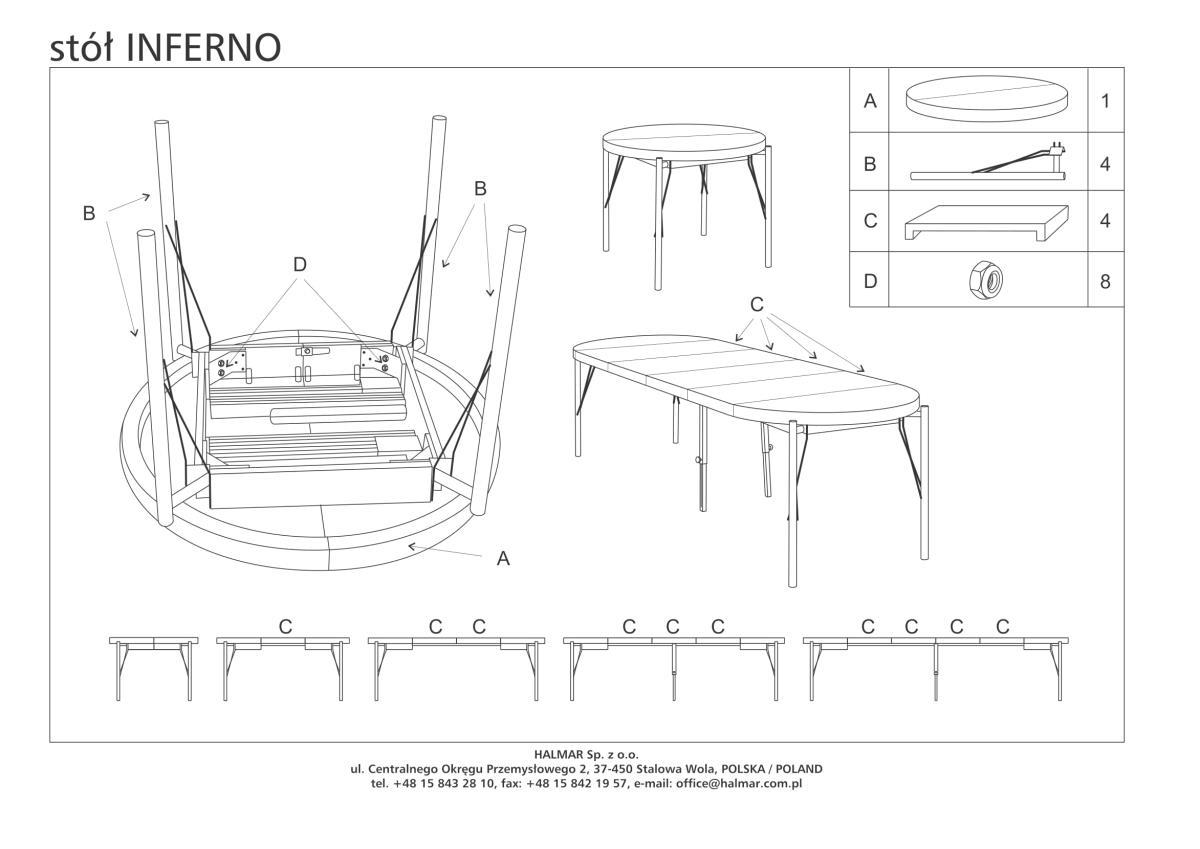 stół INFERNO

| A | | 1 |
|---|---|---|
| B | | 4 |
| C | | 4 |
| D | | 8 |

B

B

D

C

A

C

C C

C C C

C C C C

HALMAR Sp. z o.o.
ul. Centralnego Okręgu Przemysłowego 2, 37-450 Stalowa Wola, POLSKA / POLAND
tel. +48 15 843 28 10, fax: +48 15 842 19 57, e-mail: office@halmar.com.pl