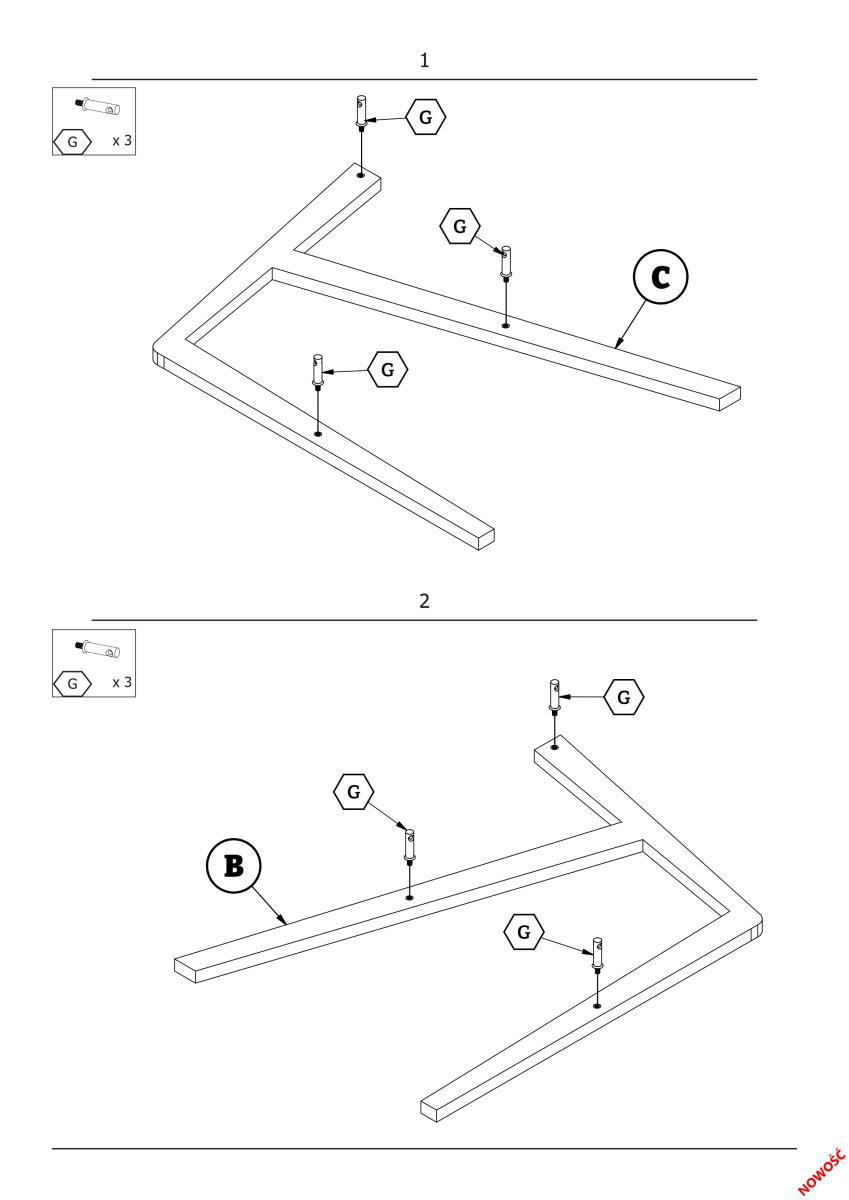 1

G x 3

G

G

C

G

2

G x 3

G

G

B

G

NOWOŚĆ