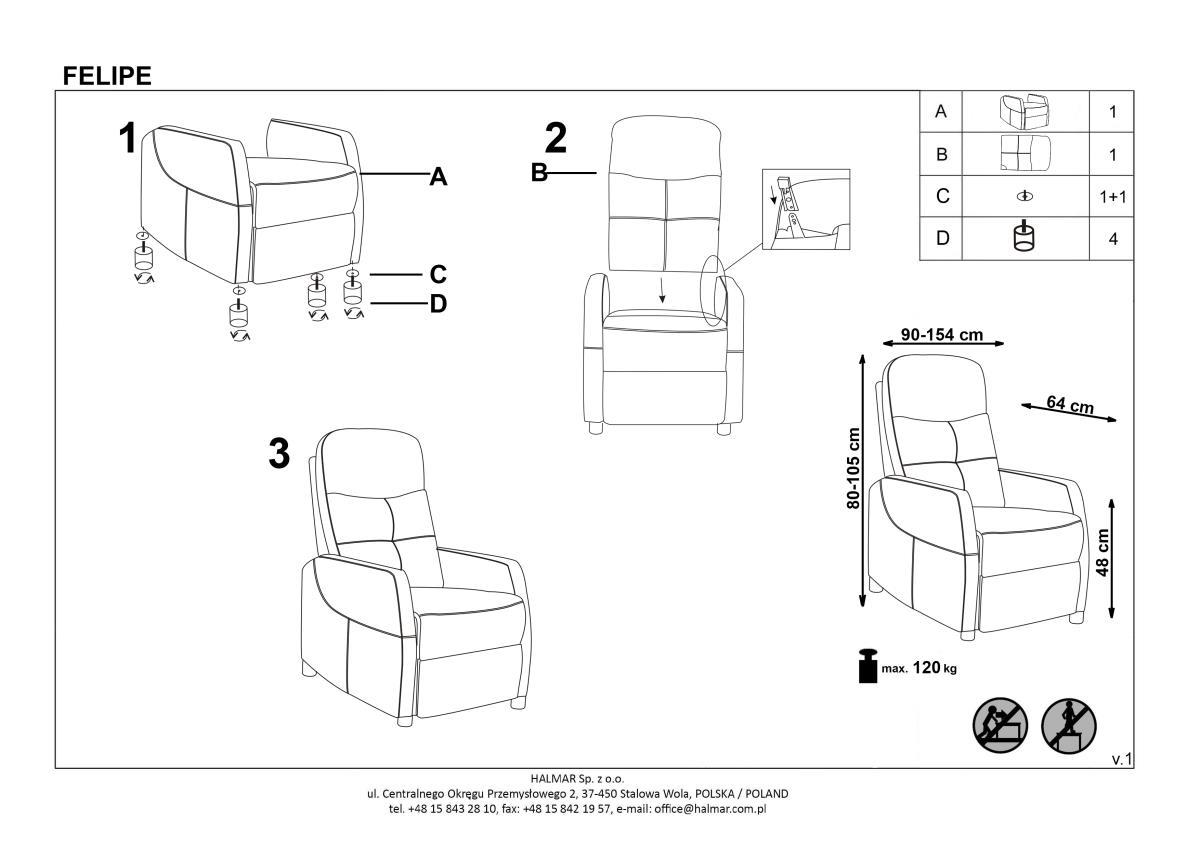 FELIPE

1

A

C

D

2

B

3

| A | | 1 |
|---|---|---|
| B | | 1 |
| C | | 1+1 |
| D | | 4 |

90-154 cm

64 cm

80-105 cm

48 cm

max. 120 kg

v.1

HALMAR Sp. z o.o.
ul. Centralnego Okręgu Przemysłowego 2, 37-450 Stalowa Wola, POLSKA / POLAND
tel. +48 15 843 28 10, fax: +48 15 842 19 57, e-mail: office@halmar.com.pl