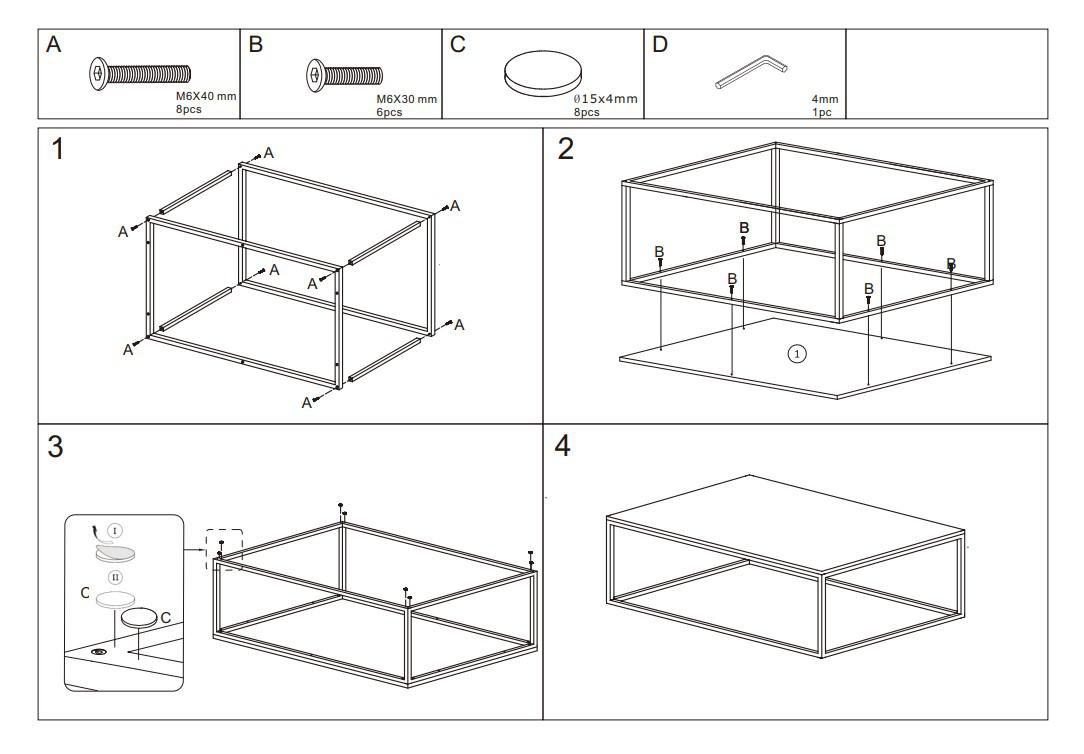 A
M6X40 mm
8pcs

B
M6X30 mm
6pcs

C
Ø15x4mm
8pcs

D
4mm
1pc

1
A
A
A
A
A
A
A
A

2
B
B
B
B
B
B
①

3
I
II
C
C

4