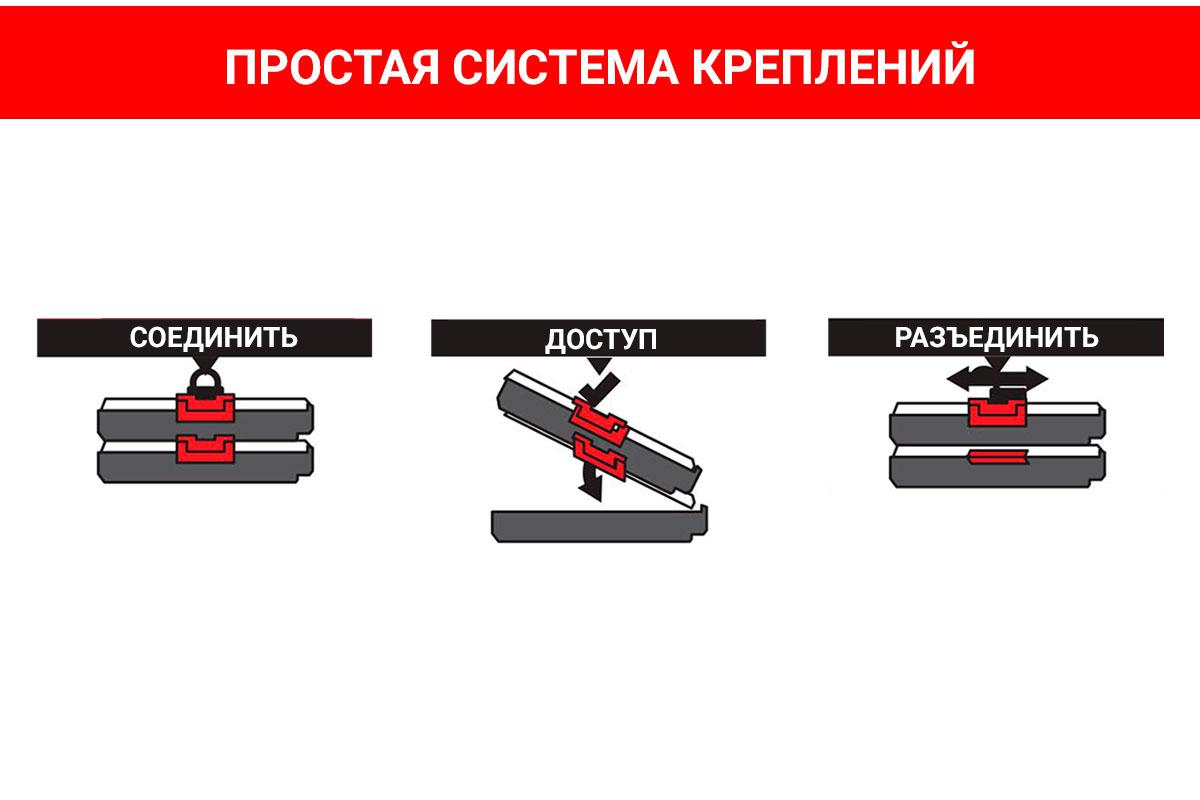 ПРОСТАЯ СИСТЕМА КРЕПЛЕНИЙ

СОЕДИНИТЬ

ДОСТУП

РАЗЪЕДИНИТЬ