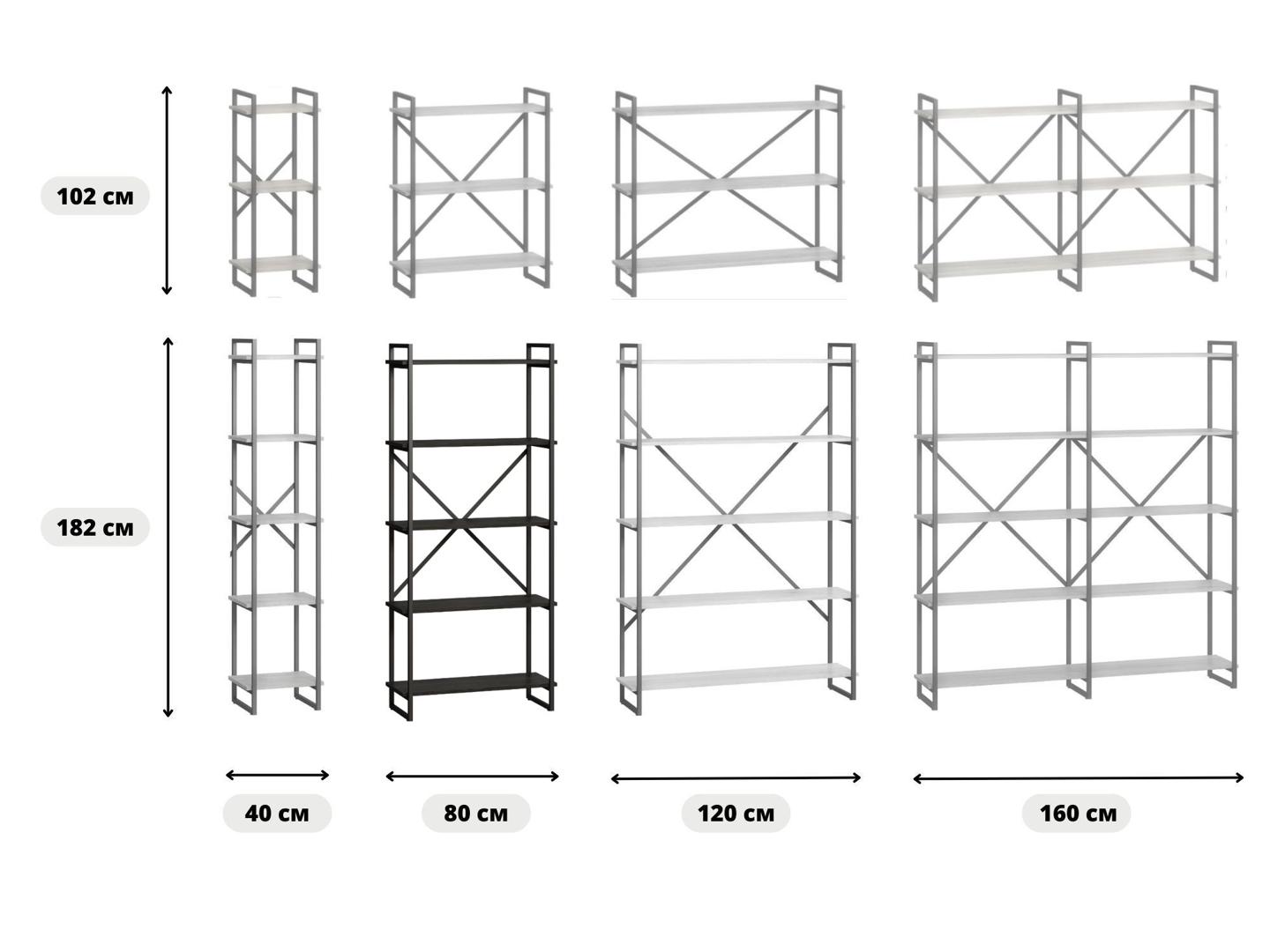 102 см

182 см

40 см

80 см

120 см

160 см