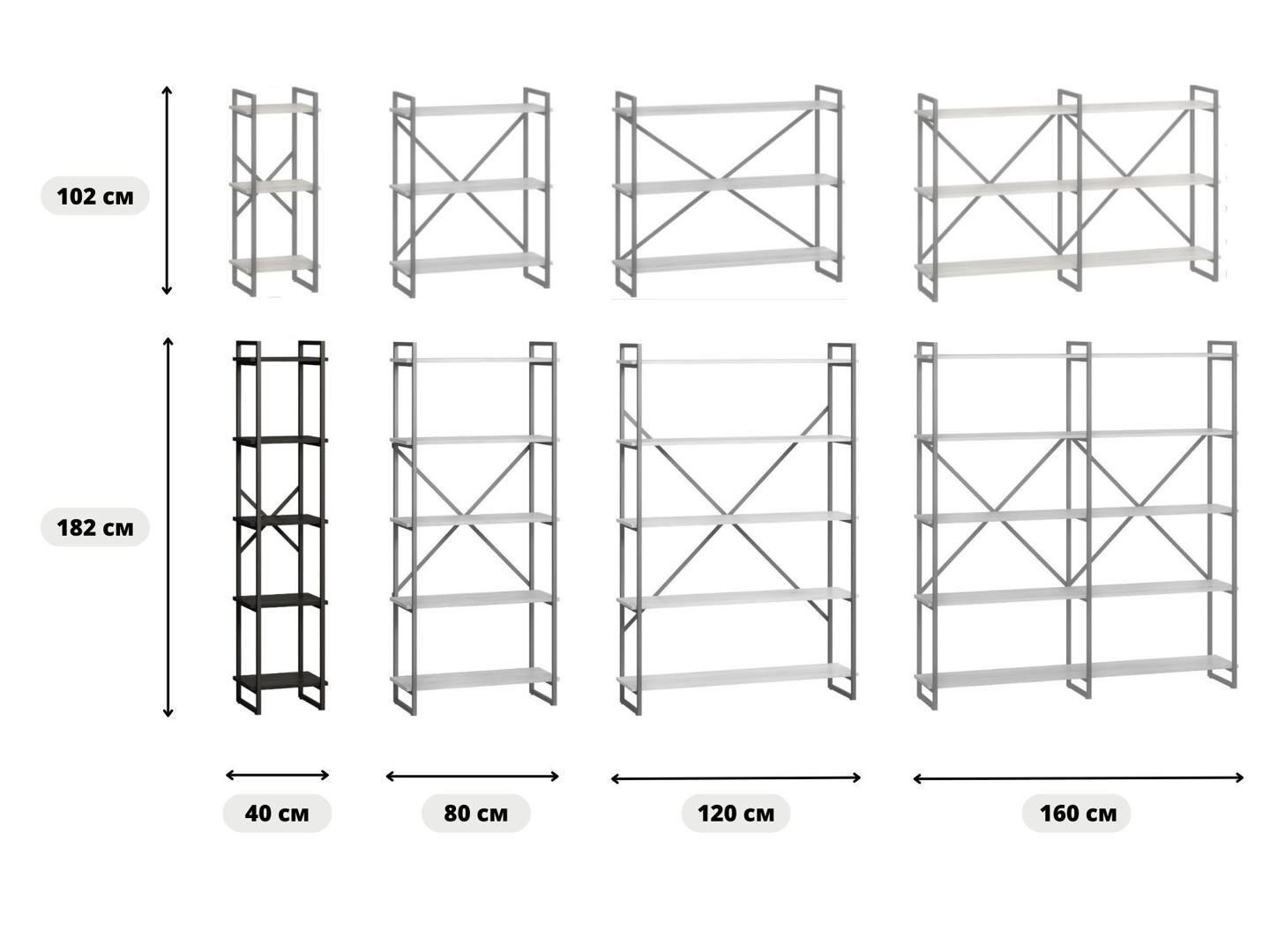 102 см

182 см

40 см

80 см

120 см

160 см