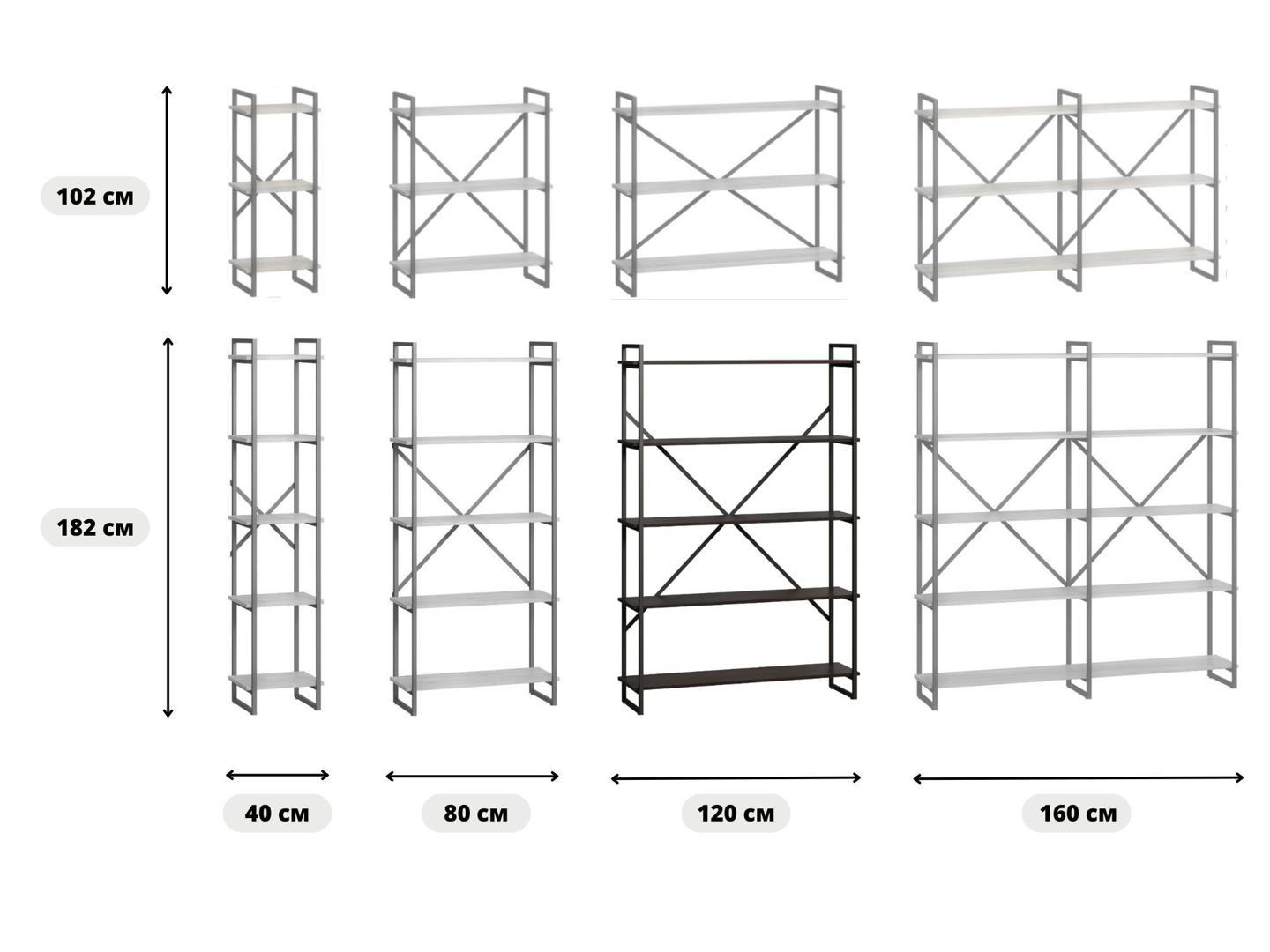 102 см

182 см

40 см

80 см

120 см

160 см