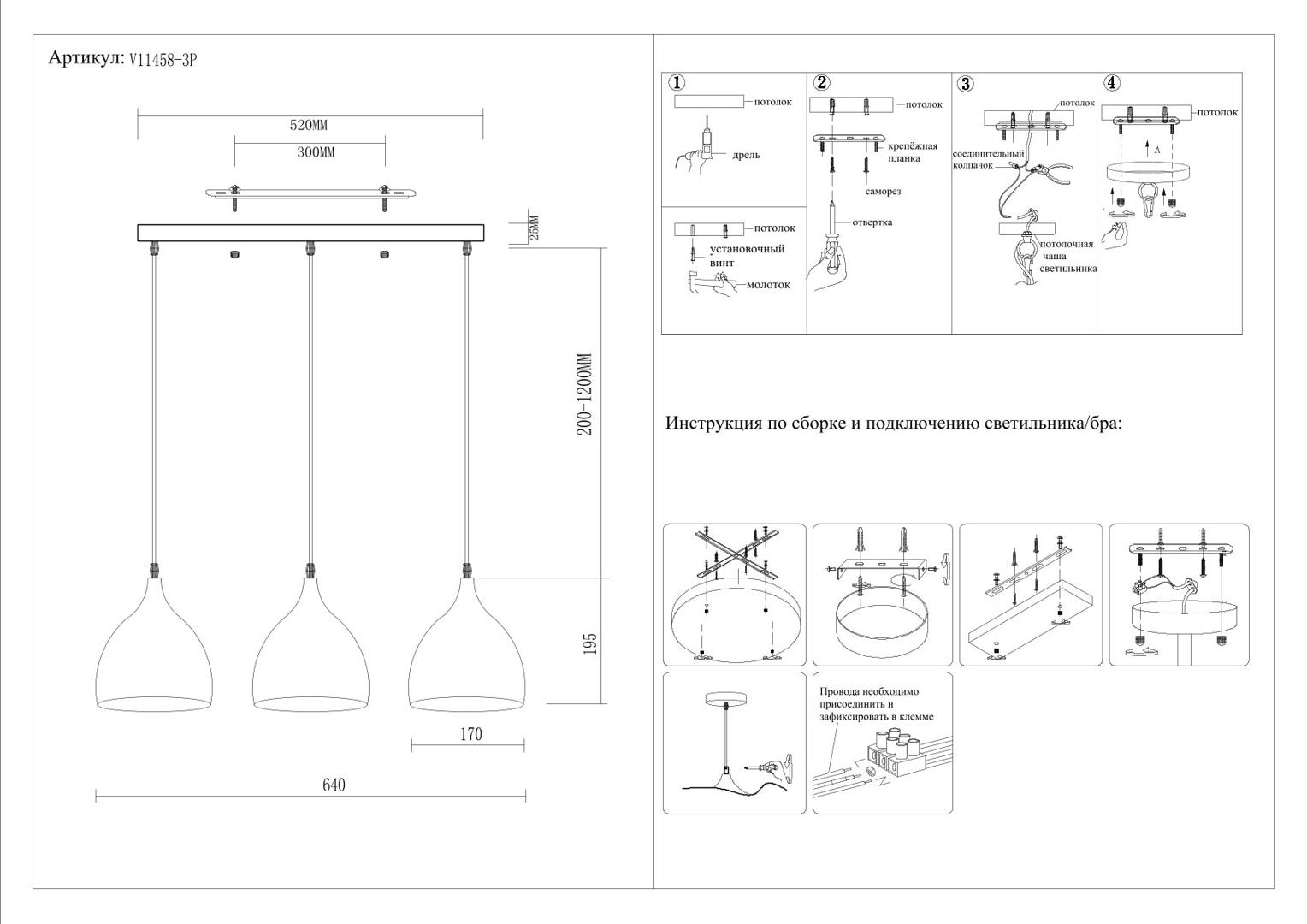 Артикул: V11458-3P

520MM
300MM
25MM
200-1200MM
195
170
640

1
потолок
дрель
потолок
установочный винт
молоток

2
потолок
крепёжная планка
саморез
отвертка

3
потолок
соединительный колпачок
потолочная чаша светильника

4
потолок
A

Инструкция по сборке и подключению светильника/бра:

Провода необходимо присоединить и зафиксировать в клемме