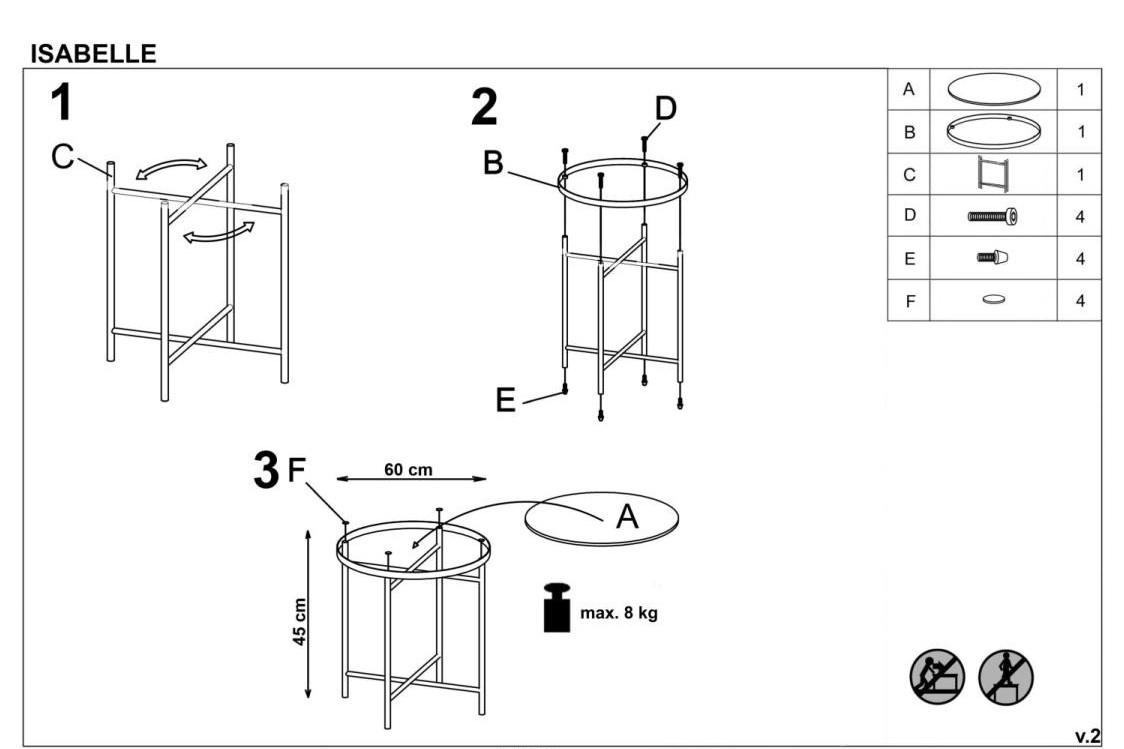 ISABELLE

1

C

2

D

B

E

3 F

60 cm

A

45 cm

max. 8 kg

| A | | 1 |
|---|---|---|
| B | | 1 |
| C | | 1 |
| D | | 4 |
| E | | 4 |
| F | | 4 |

v.2