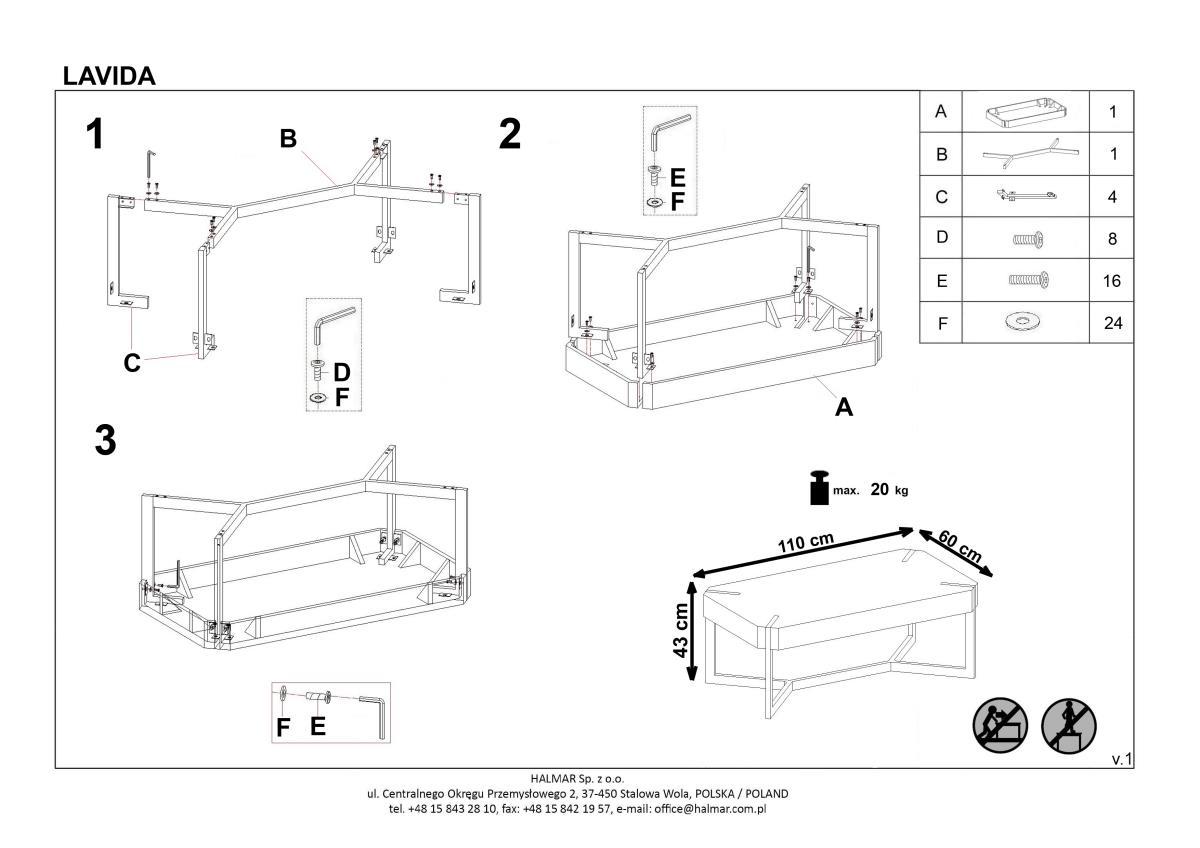 LAVIDA

1

B

C

D
F

2

E
F

A

| A | | 1 |
|---|---|---|
| B | | 1 |
| C | | 4 |
| D | | 8 |
| E | | 16 |
| F | | 24 |

3

F E

max. 20 kg

110 cm

60 cm

43 cm

v.1

HALMAR Sp. z o.o.
ul. Centralnego Okręgu Przemysłowego 2, 37-450 Stalowa Wola, POLSKA / POLAND
tel. +48 15 843 28 10, fax: +48 15 842 19 57, e-mail: office@halmar.com.pl