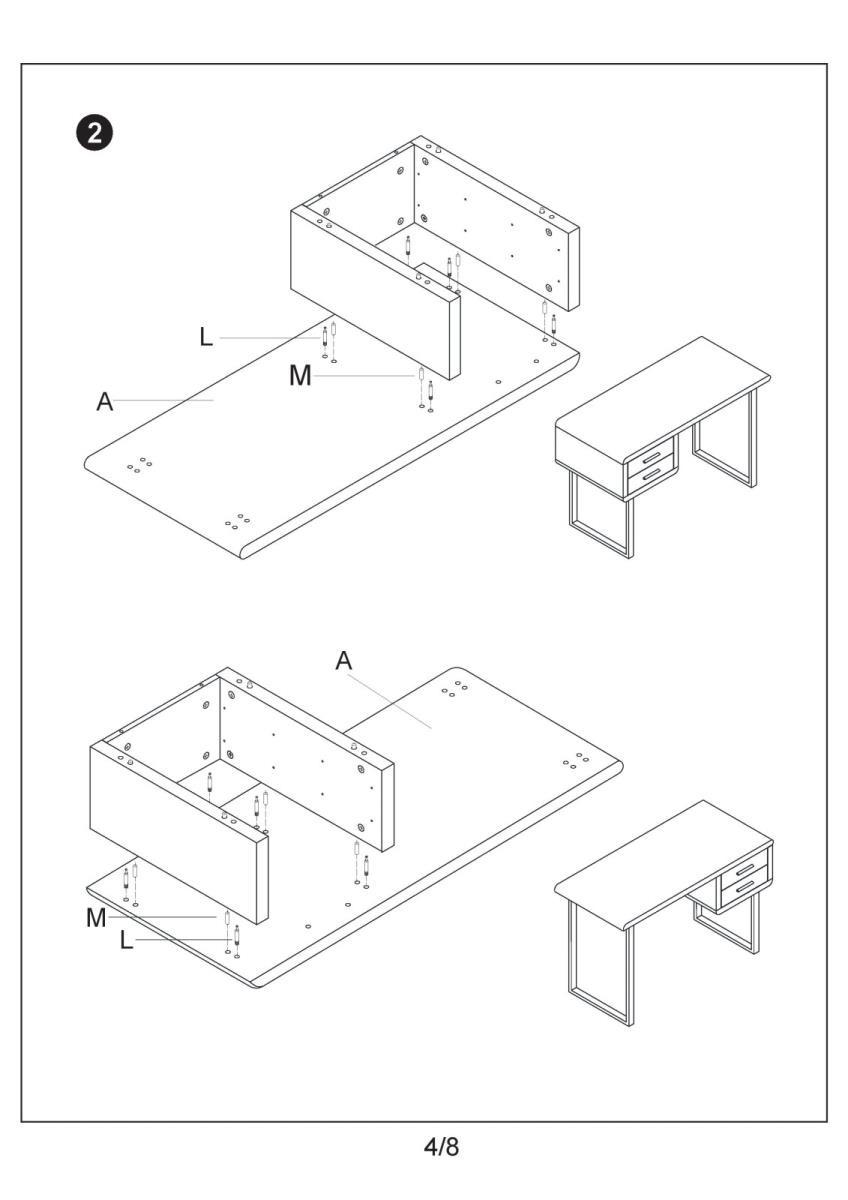 2

L

M

A

A

M

L

4/8