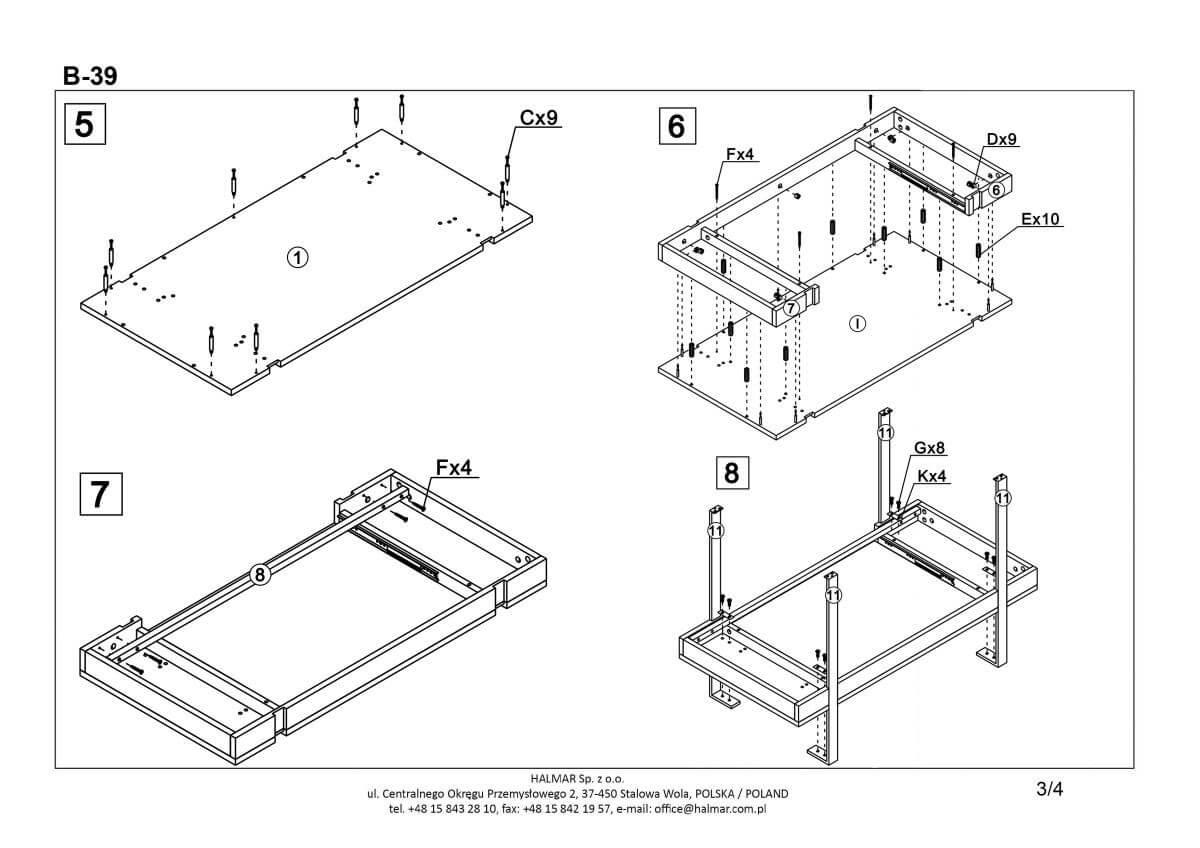 B-39

5

Cx9

1

6

Fx4

Dx9

6

Ex10

7

I

7

Fx4

8

8

11

Gx8

Kx4

11

11

11

HALMAR Sp. z o.o.
ul. Centralnego Okręgu Przemysłowego 2, 37-450 Stalowa Wola, POLSKA / POLAND
tel. +48 15 843 28 10, fax: +48 15 842 19 57, e-mail: office@halmar.com.pl

3/4