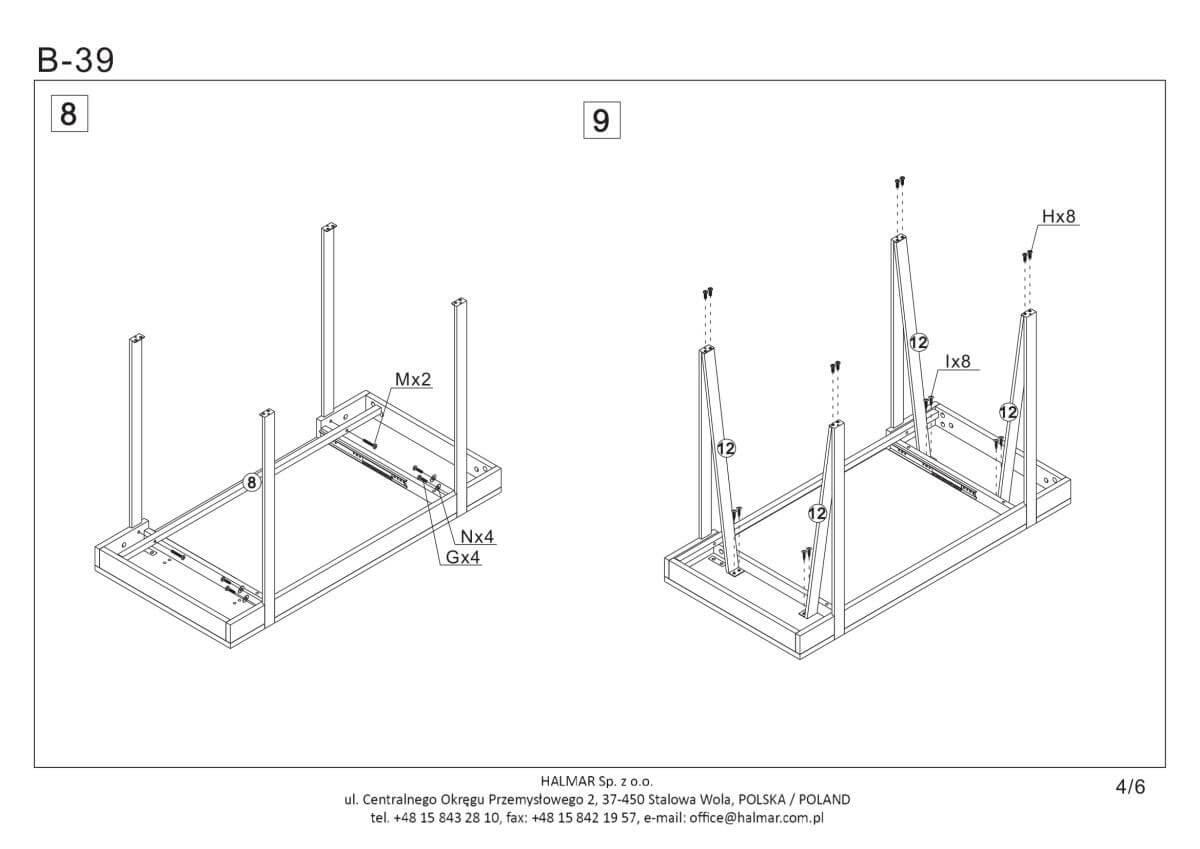 B-39

8

Mx2

8

Nx4

Gx4

9

Hx8

12

Ix8

12

12

12

HALMAR Sp. z o.o.
ul. Centralnego Okręgu Przemysłowego 2, 37-450 Stalowa Wola, POLSKA / POLAND
tel. +48 15 843 28 10, fax: +48 15 842 19 57, e-mail: office@halmar.com.pl

4/6