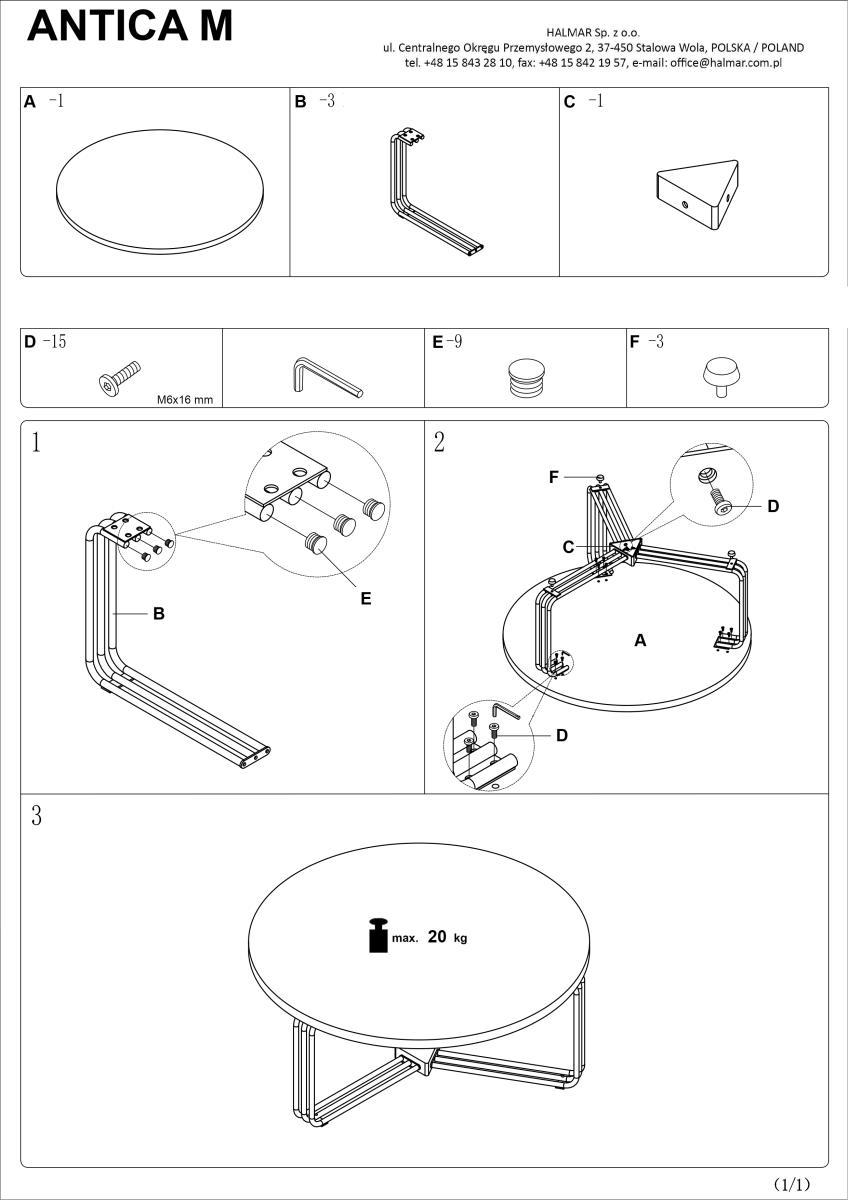 ANTICA M

HALMAR Sp. z o.o.
ul. Centralnego Okręgu Przemysłowego 2, 37-450 Stalowa Wola, POLSKA / POLAND
tel. +48 15 843 28 10, fax: +48 15 842 19 57, e-mail: office@halmar.com.pl

A -1

B -3

C -1

D -15

M6x16 mm

E -9

F -3

1

B

E

2

F

D

C

A

D

3

max. 20 kg

(1/1)