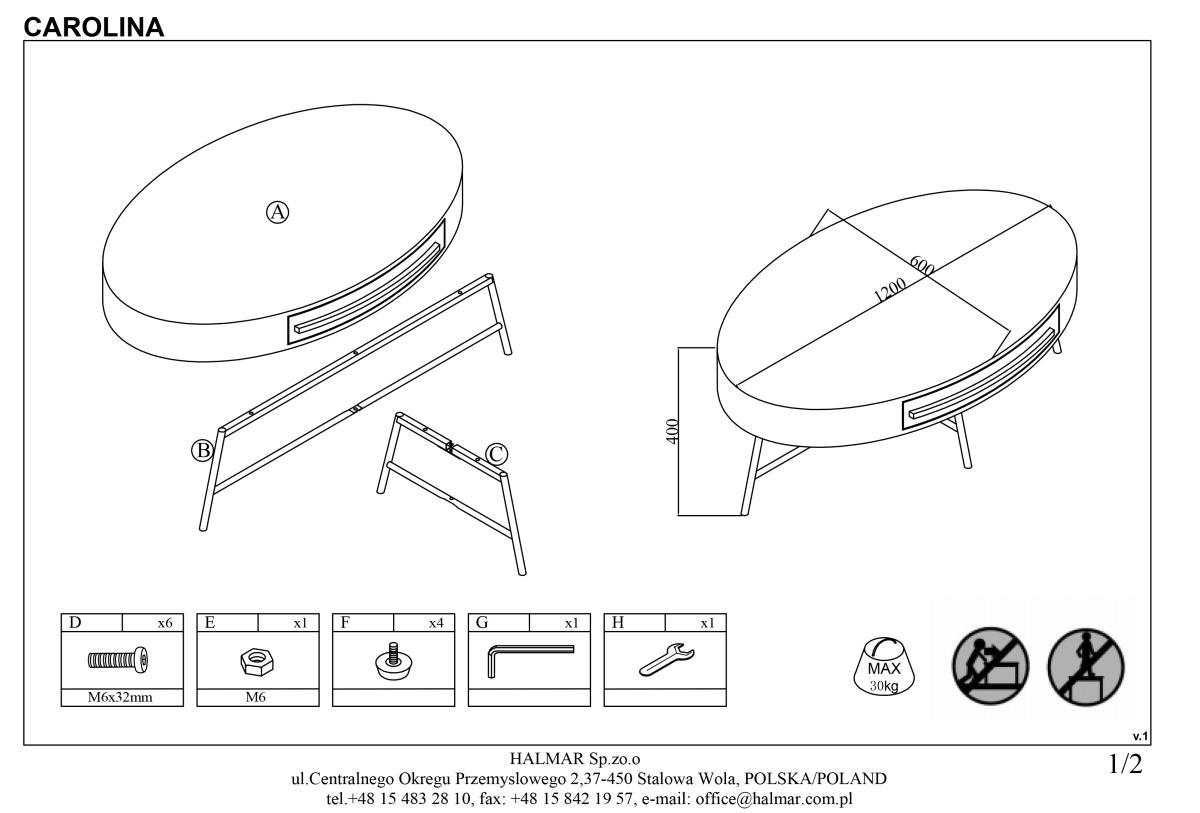 CAROLINA

A

B

C

600

1200

400

| D | x6 |
|---|---|
| M6x32mm | |

| E | x1 |
|---|---|
| M6 | |

| F | x4 |
|---|---|

| G | x1 |
|---|---|

| H | x1 |
|---|---|

MAX
30kg

v.1

HALMAR Sp.zo.o
ul.Centralnego Okregu Przemyslowego 2,37-450 Stalowa Wola, POLSKA/POLAND
tel.+48 15 483 28 10, fax: +48 15 842 19 57, e-mail: office@halmar.com.pl

1/2