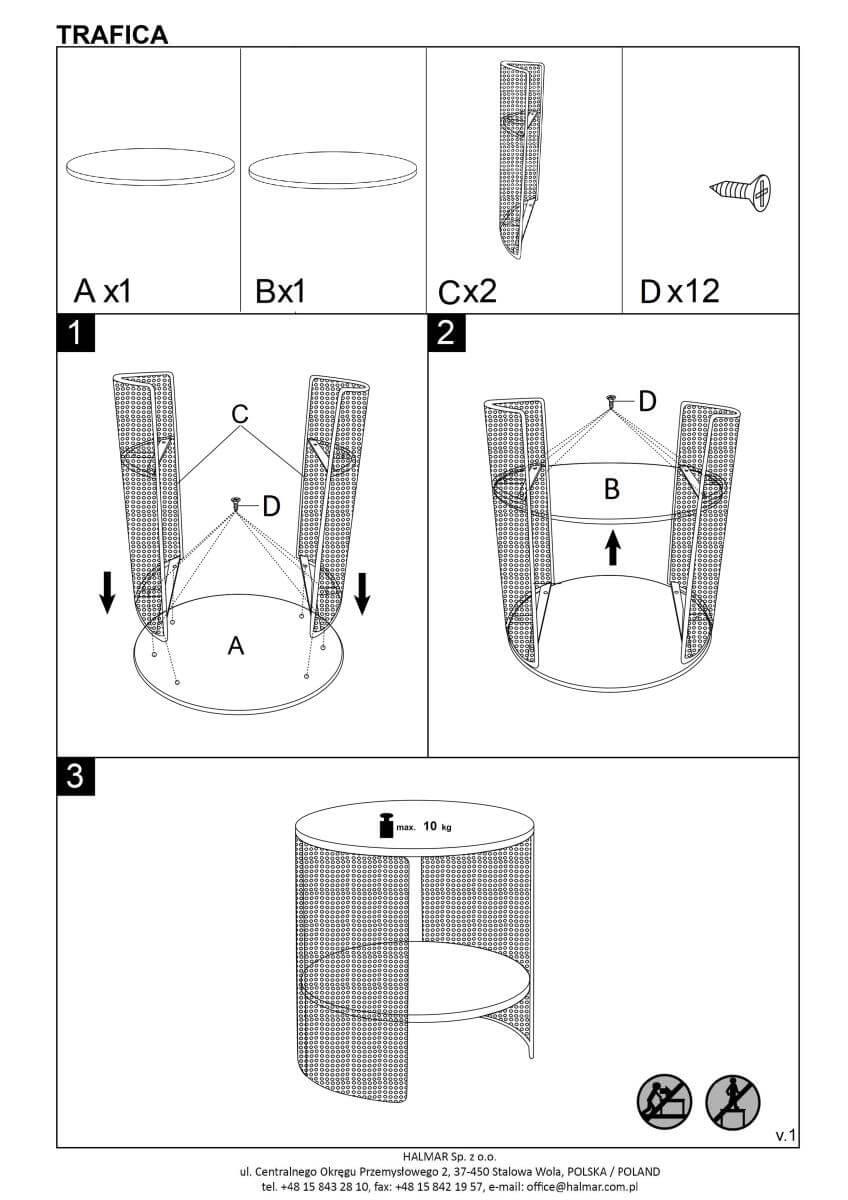 TRAFICA

A x1

Bx1

Cx2

D x12

1

C

D

A

2

D

B

3

max. 10 kg

v.1

HALMAR Sp. z o.o.
ul. Centralnego Okręgu Przemysłowego 2, 37-450 Stalowa Wola, POLSKA / POLAND
tel. +48 15 843 28 10, fax: +48 15 842 19 57, e-mail: office@halmar.com.pl