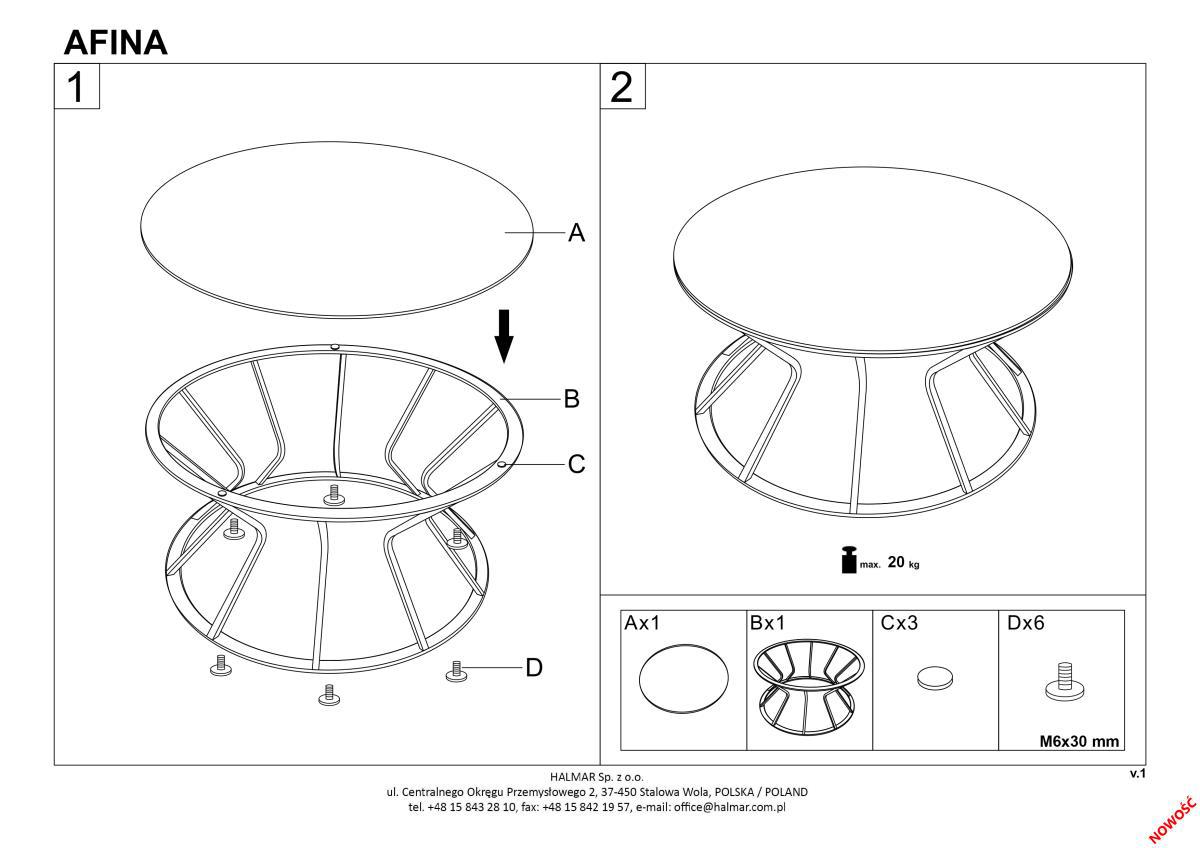 AFINA

1

A

B

C

D

2

max. 20 kg

| Ax1 | Bx1 | Cx3 | Dx6 |
|---|---|---|---|
| | | | M6x30 mm |

HALMAR Sp. z o.o.
ul. Centralnego Okręgu Przemysłowego 2, 37-450 Stalowa Wola, POLSKA / POLAND
tel. +48 15 843 28 10, fax: +48 15 842 19 57, e-mail: office@halmar.com.pl

v.1

NOWOŚĆ