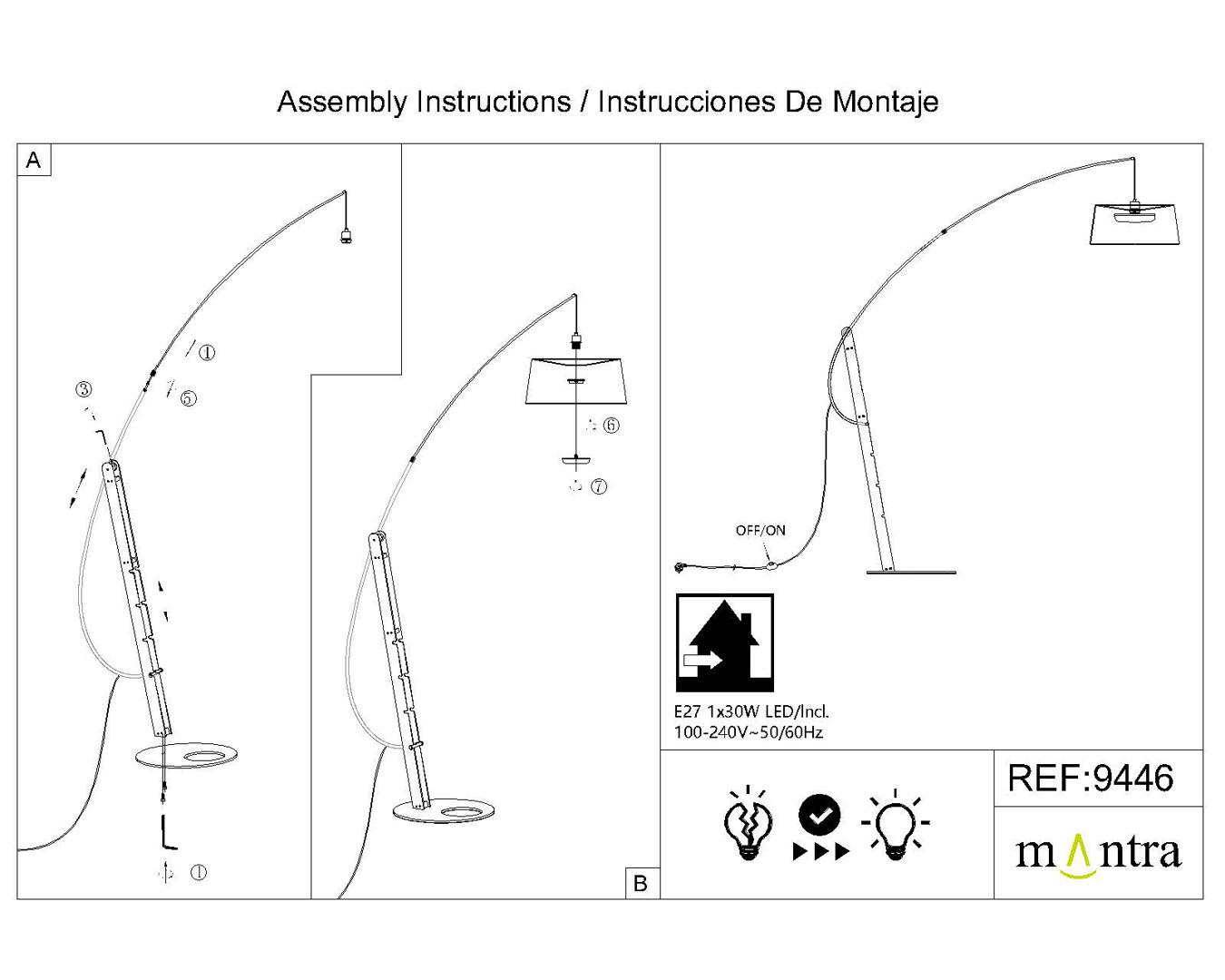 Assembly Instructions / Instrucciones De Montaje

A

①

⑤

③

①

⑥

⑦

B

OFF/ON

E27 1x30W LED/Incl.
100-240V~50/60Hz

REF:9446

mantra