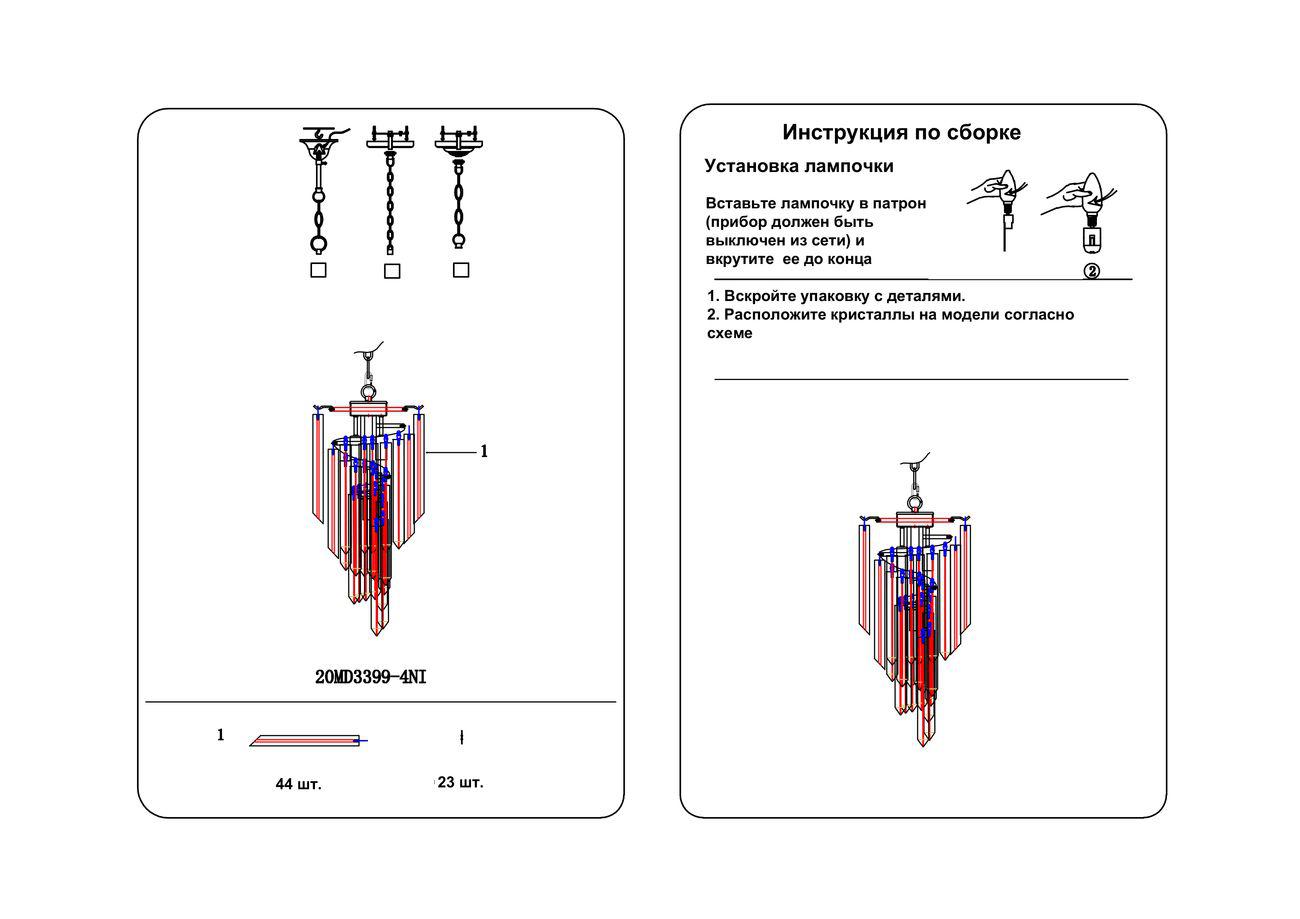 1

20MD3399-4NI

1

44 шт.

23 шт.

Инструкция по сборке

Установка лампочки

Вставьте лампочку в патрон (прибор должен быть выключен из сети) и вкрутите ее до конца

②

1. Вскройте упаковку с деталями.
2. Расположите кристаллы на модели согласно схеме